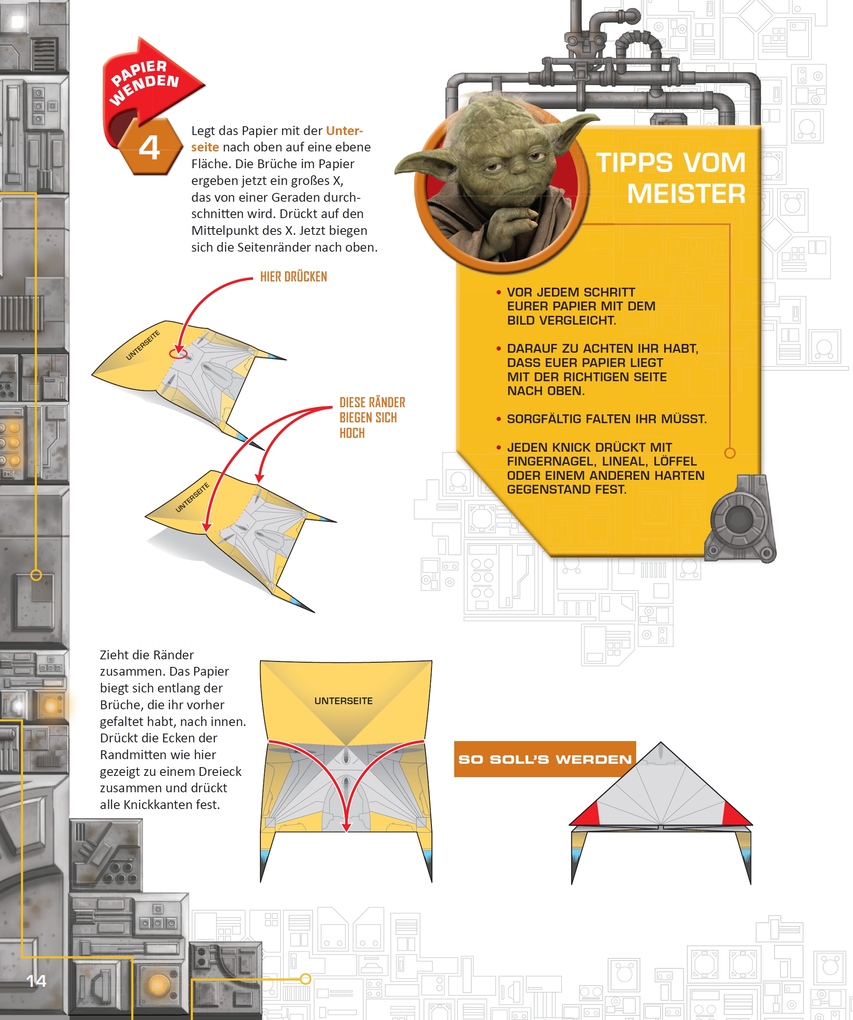 PAPIER WENDEN

4

Legt das Papier mit der Unterseite nach oben auf eine ebene Fläche. Die Brüche im Papier ergeben jetzt ein großes X, das von einer Geraden durchschnitten wird. Drückt auf den Mittelpunkt des X. Jetzt biegen sich die Seitenränder nach oben.

HIER DRÜCKEN

UNTERSEITE

DIESE RÄNDER BIEGEN SICH HOCH

UNTERSEITE

TIPPS VOM MEISTER

• VOR JEDEM SCHRITT EURER PAPIER MIT DEM BILD VERGLEICHT.

• DARAUF ZU ACHTEN IHR HABT, DASS EUER PAPIER LIEGT MIT DER RICHTIGEN SEITE NACH OBEN.

• SORGFÄLTIG FALTEN IHR MÜSST.

• JEDEN KNICK DRÜCKT MIT FINGERNAGEL, LINEAL, LÖFFEL ODER EINEM ANDEREN HARTEN GEGENSTAND FEST.

Zieht die Ränder zusammen. Das Papier biegt sich entlang der Brüche, die ihr vorher gefaltet habt, nach innen. Drückt die Ecken der Randmitten wie hier gezeigt zu einem Dreieck zusammen und drückt alle Knickkanten fest.

UNTERSEITE

SO SOLL'S WERDEN

14