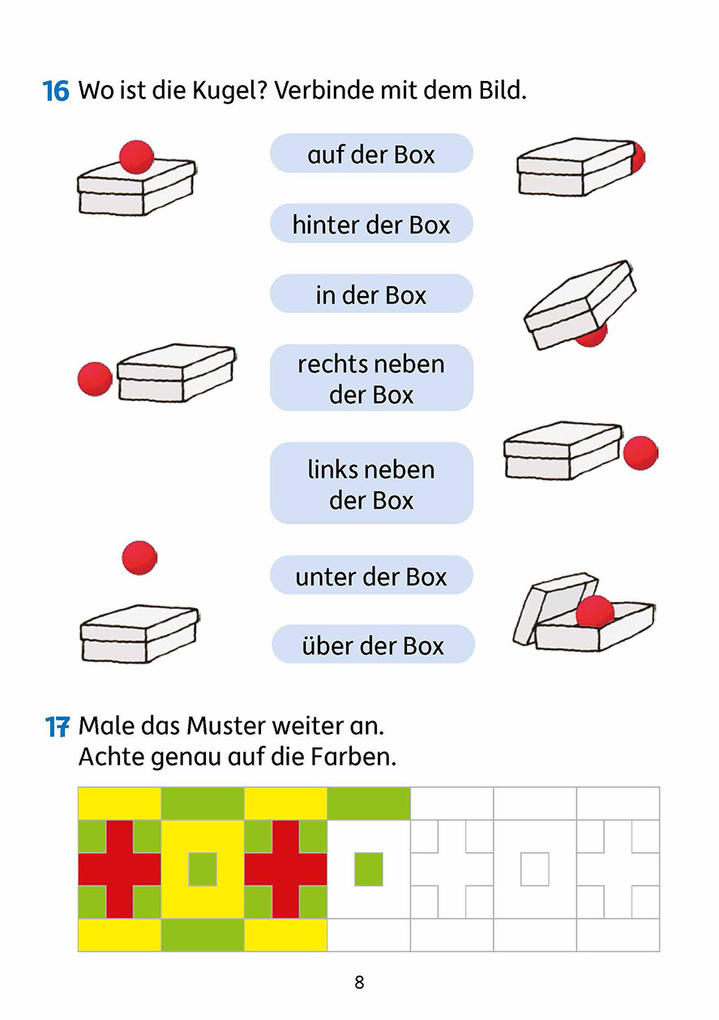 16 Wo ist die Kugel? Verbinde mit dem Bild.

auf der Box

hinter der Box

in der Box

rechts neben der Box

links neben der Box

unter der Box

über der Box

17 Male das Muster weiter an.
Achte genau auf die Farben.

8