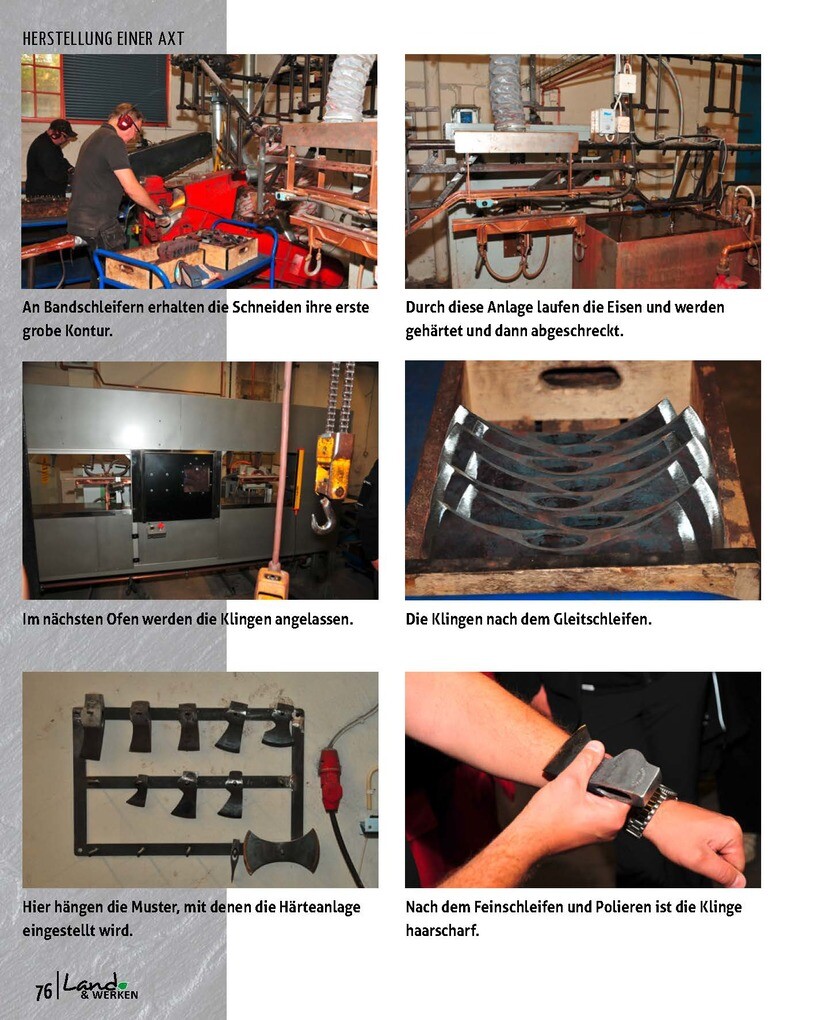 HERSTELLUNG EINER AXT

An Bandschleifern erhalten die Schneiden ihre erste grobe Kontur.

Durch diese Anlage laufen die Eisen und werden gehärtet und dann abgeschreckt.

Im nächsten Ofen werden die Klingen angelassen.

Die Klingen nach dem Gleitschleifen.

Hier hängen die Muster, mit denen die Härteanlage eingestellt wird.

Nach dem Feinschleifen und Polieren ist die Klinge haarscharf.

76 | Land & WERKEN