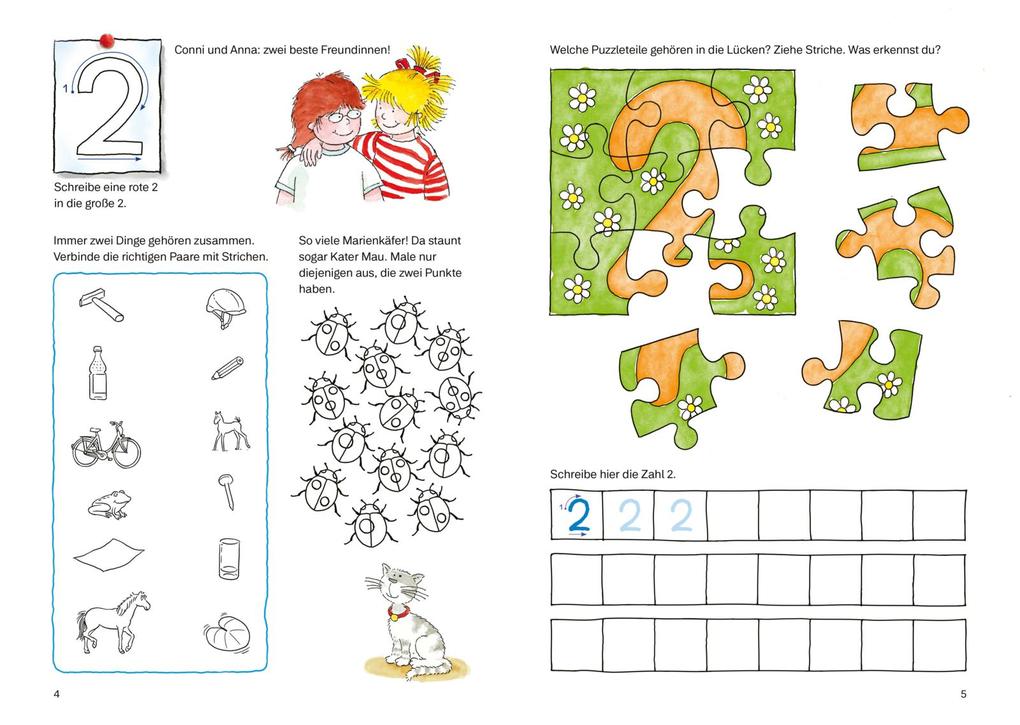 1
2

Conni und Anna: zwei beste Freundinnen!

Schreibe eine rote 2 in die große 2.

Immer zwei Dinge gehören zusammen. Verbinde die richtigen Paare mit Strichen.

So viele Marienkäfer! Da staunt sogar Kater Mau. Male nur diejenigen aus, die zwei Punkte haben.

4

Welche Puzzleteile gehören in die Lücken? Ziehe Striche. Was erkennst du?

Schreibe hier die Zahl 2.

1 2 2 2

5