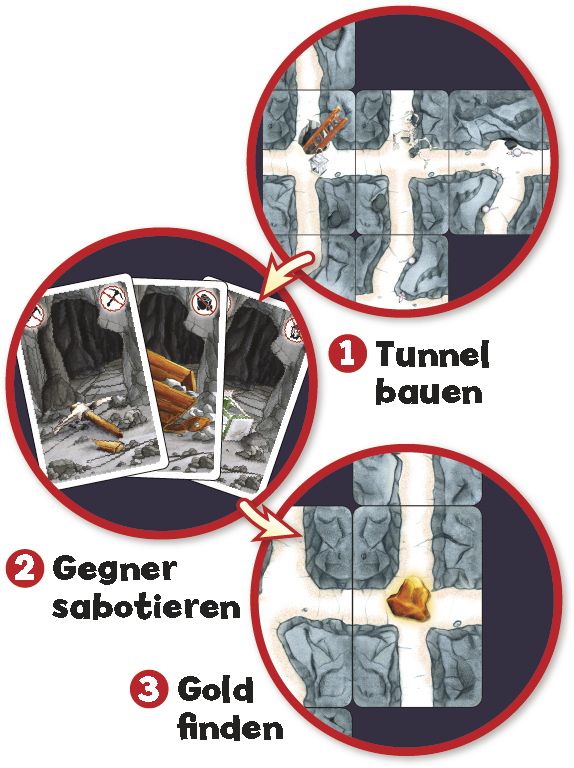 1 Tunnel bauen

2 Gegner sabotieren

3 Gold finden