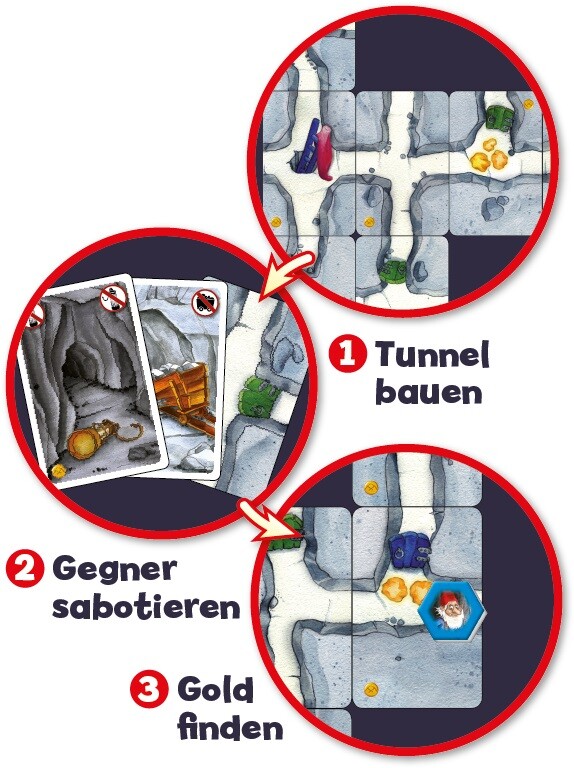 1 Tunnel bauen

2 Gegner sabotieren

3 Gold finden