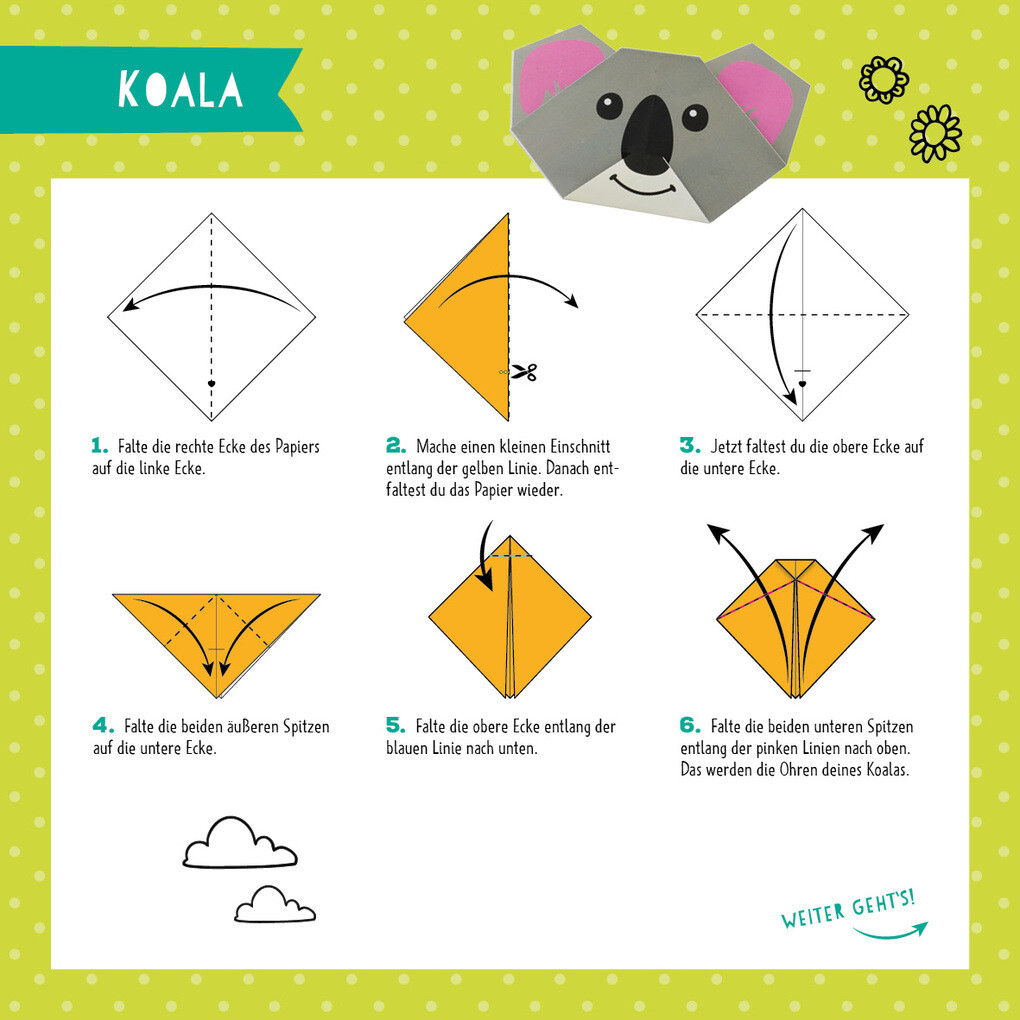 KOALA

1. Falte die rechte Ecke des Papiers auf die linke Ecke.

2. Mache einen kleinen Einschnitt entlang der gelben Linie. Danach entfaltest du das Papier wieder.

3. Jetzt faltest du die obere Ecke auf die untere Ecke.

4. Falte die beiden äußeren Spitzen auf die untere Ecke.

5. Falte die obere Ecke entlang der blauen Linie nach unten.

6. Falte die beiden unteren Spitzen entlang der pinken Linien nach oben. Das werden die Ohren deines Koalas.

WEITER GEHT'S!