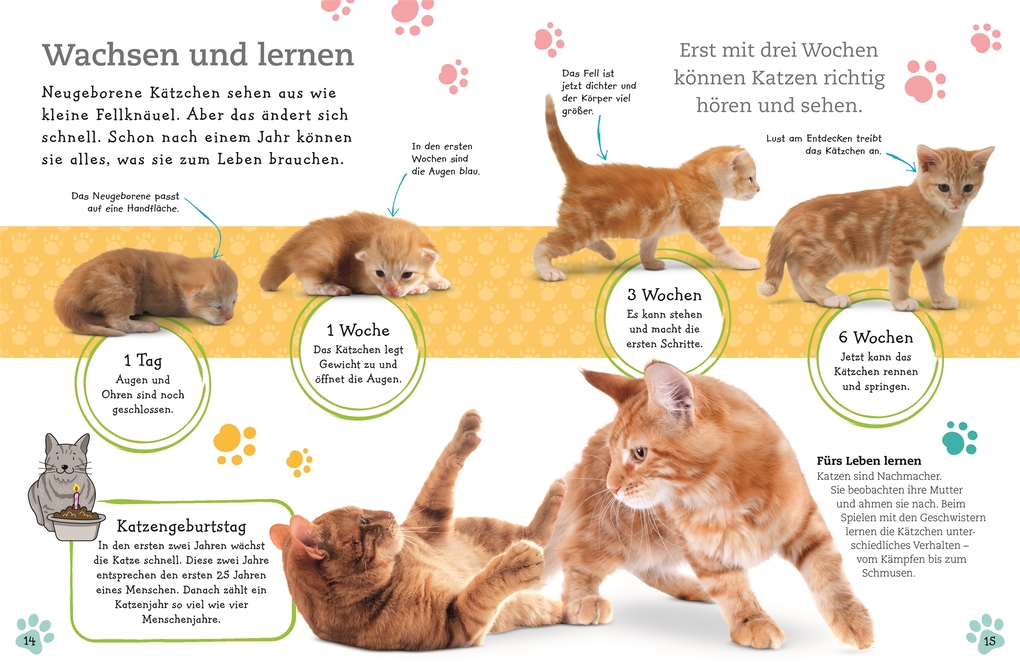 Wachsen und lernen

Neugeborene Kätzchen sehen aus wie kleine Fellknäuel. Aber das ändert sich schnell. Schon nach einem Jahr können sie alles, was sie zum Leben brauchen.

Erst mit drei Wochen können Katzen richtig hören und sehen.

Das Neugeborene passt auf eine Handfläche.

In den ersten Wochen sind die Augen blau.

Das Fell ist jetzt dichter und der Körper viel größer.

Lust am Entdecken treibt das Kätzchen an.

1 Tag
Augen und Ohren sind noch geschlossen.

1 Woche
Das Kätzchen legt Gewicht zu und öffnet die Augen.

3 Wochen
Es kann stehen und macht die ersten Schritte.

6 Wochen
Jetzt kann das Kätzchen rennen und springen.

Katzengeburtstag
In den ersten zwei Jahren wächst die Katze schnell. Diese zwei Jahre entsprechen den ersten 25 Jahren eines Menschen. Danach zählt ein Katzenjahr so viel wie vier Menschenjahre.

Fürs Leben lernen
Katzen sind Nachmacher. Sie beobachten ihre Mutter und ahmen sie nach. Beim Spielen mit den Geschwistern lernen die Kätzchen unterschiedliches Verhalten – vom Kämpfen bis zum Schmusen.

14

15