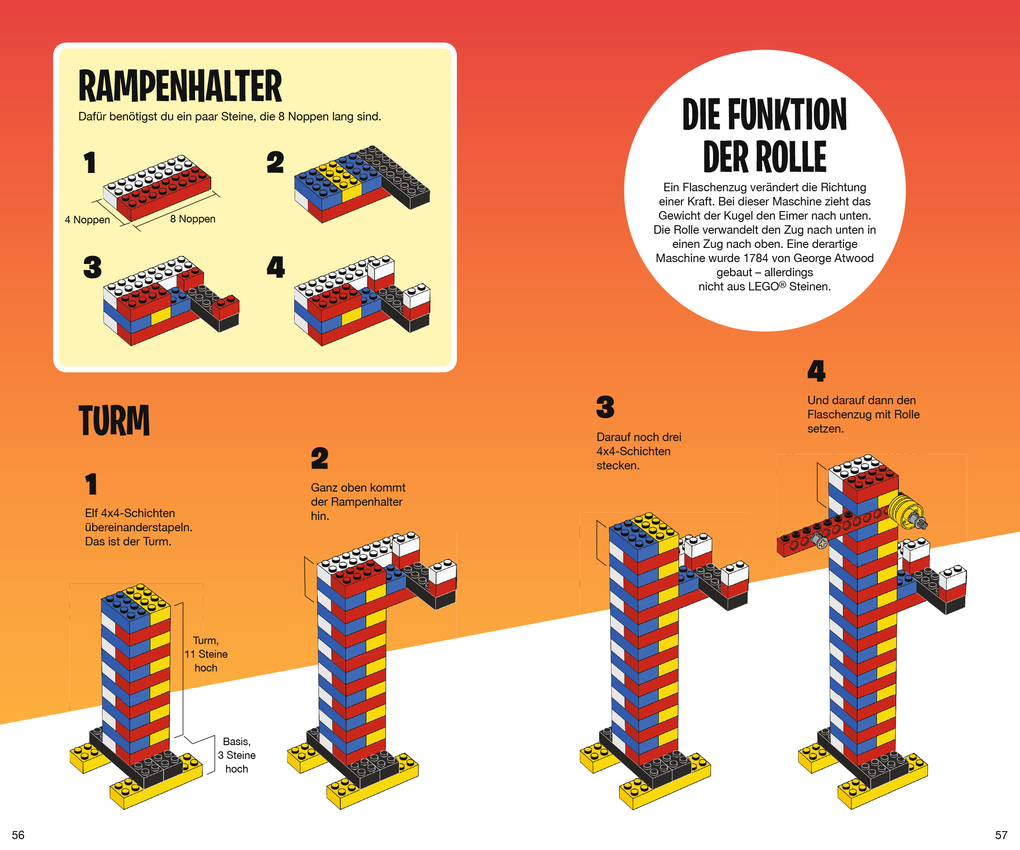 RAMPENHALTER

Dafür benötigst du ein paar Steine, die 8 Noppen lang sind.

1

4 Noppen

8 Noppen

2

3

4

DIE FUNKTION DER ROLLE

Ein Flaschenzug verändert die Richtung einer Kraft. Bei dieser Maschine zieht das Gewicht der Kugel den Eimer nach unten. Die Rolle verwandelt den Zug nach unten in einen Zug nach oben. Eine derartige Maschine wurde 1784 von George Atwood gebaut – allerdings nicht aus LEGO® Steinen.

TURM

1

Elf 4x4-Schichten übereinanderstapeln. Das ist der Turm.

Turm, 11 Steine hoch

Basis, 3 Steine hoch

2

Ganz oben kommt der Rampenhalter hin.

3

Darauf noch drei 4x4-Schichten stecken.

4

Und darauf dann den Flaschenzug mit Rolle setzen.

56

57