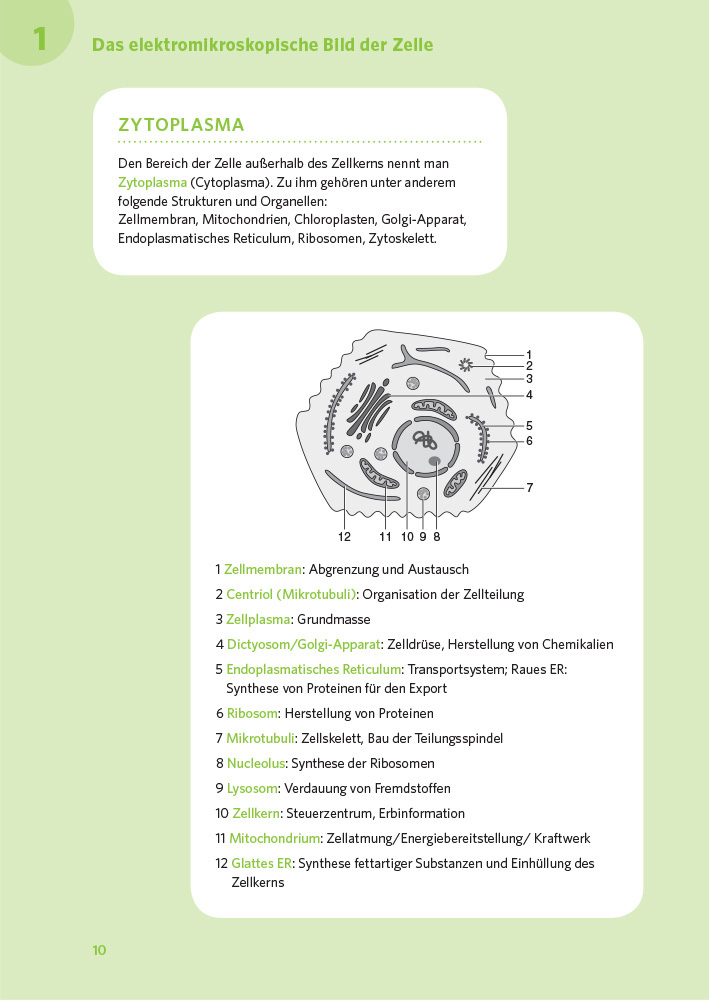 1

Das elektromikroskopische Bild der Zelle

ZYTOPLASMA

Den Bereich der Zelle außerhalb des Zellkerns nennt man Zytoplasma (Cytoplasma). Zu ihm gehören unter anderem folgende Strukturen und Organellen:
Zellmembran, Mitochondrien, Chloroplasten, Golgi-Apparat, Endoplasmatisches Reticulum, Ribosomen, Zytoskelett.

1
2
3
4
5
6
7
12 11 10 9 8

1 Zellmembran: Abgrenzung und Austausch
2 Centriol (Mikrotubuli): Organisation der Zellteilung
3 Zellplasma: Grundmasse
4 Dictyosom/Golgi-Apparat: Zelldrüse, Herstellung von Chemikalien
5 Endoplasmatisches Reticulum: Transportsystem; Raues ER: Synthese von Proteinen für den Export
6 Ribosom: Herstellung von Proteinen
7 Mikrotubuli: Zellskelett, Bau der Teilungsspindel
8 Nucleolus: Synthese der Ribosomen
9 Lysosom: Verdauung von Fremdstoffen
10 Zellkern: Steuerzentrum, Erbinformation
11 Mitochondrium: Zellatmung/Energiebereitstellung/ Kraftwerk
12 Glattes ER: Synthese fettartiger Substanzen und Einhüllung des Zellkerns

10