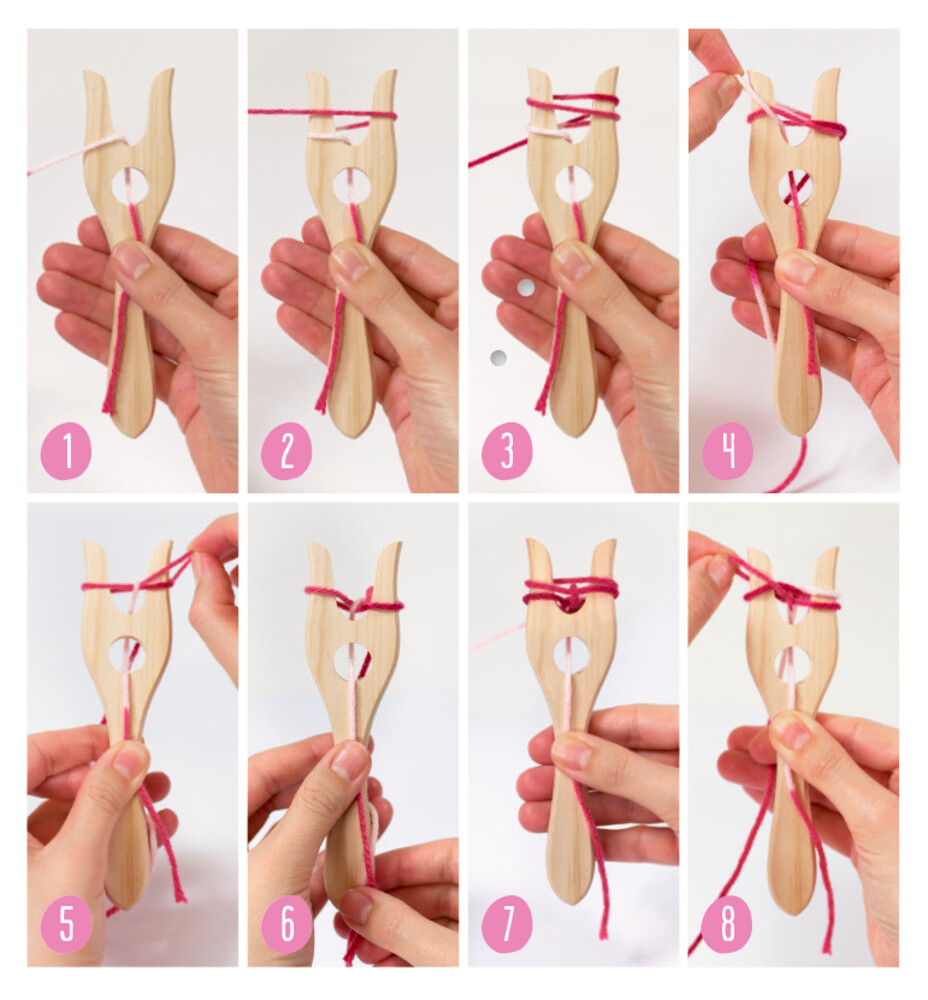 1

2

3

4

5

6

7

8