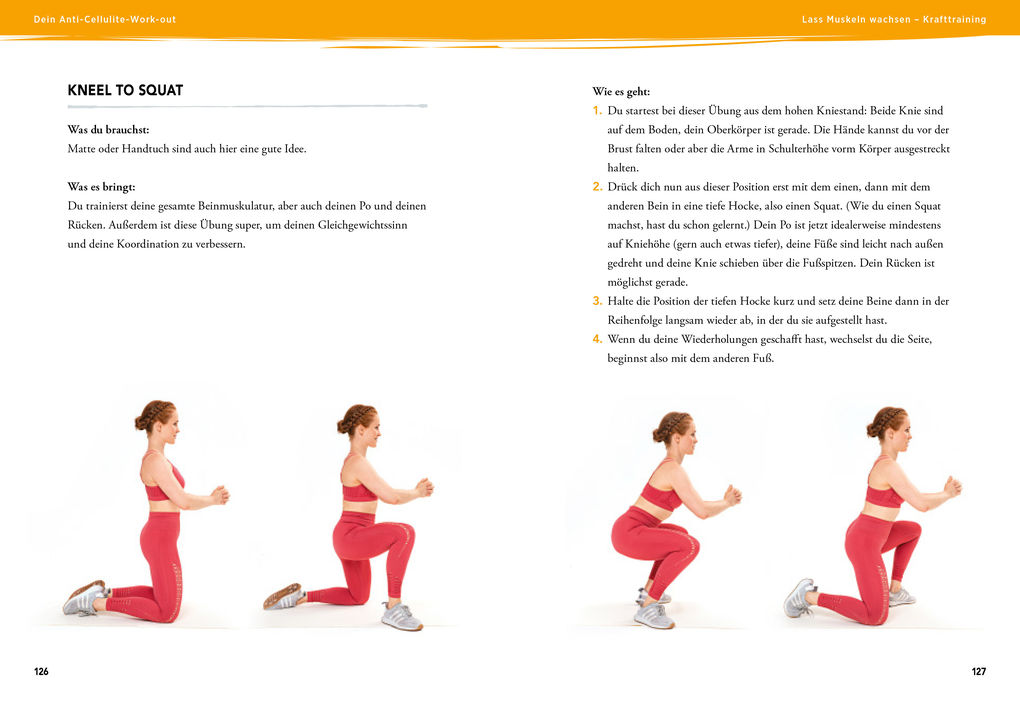 Dein Anti-Cellulite-Work-out

KNEEL TO SQUAT

Was du brauchst:
Matte oder Handtuch sind auch hier eine gute Idee.

Was es bringt:
Du trainierst deine gesamte Beinmuskulatur, aber auch deinen Po und deinen Rücken. Außerdem ist diese Übung super, um deinen Gleichgewichtssinn und deine Koordination zu verbessern.

126

Lass Muskeln wachsen – Krafttraining

Wie es geht:
1. Du startest bei dieser Übung aus dem hohen Kniestand: Beide Knie sind auf dem Boden, dein Oberkörper ist gerade. Die Hände kannst du vor der Brust falten oder aber die Arme in Schulterhöhe vorm Körper ausgestreckt halten.
2. Drück dich nun aus dieser Position erst mit dem einen, dann mit dem anderen Bein in eine tiefe Hocke, also einen Squat. (Wie du einen Squat machst, hast du schon gelernt.) Dein Po ist jetzt idealerweise mindestens auf Kniehöhe (gern auch etwas tiefer), deine Füße sind leicht nach außen gedreht und deine Knie schieben über die Fußspitzen. Dein Rücken ist möglichst gerade.
3. Halte die Position der tiefen Hocke kurz und setz deine Beine dann in der Reihenfolge langsam wieder ab, in der du sie aufgestellt hast.
4. Wenn du deine Wiederholungen geschafft hast, wechselst du die Seite, beginnst also mit dem anderen Fuß.

127