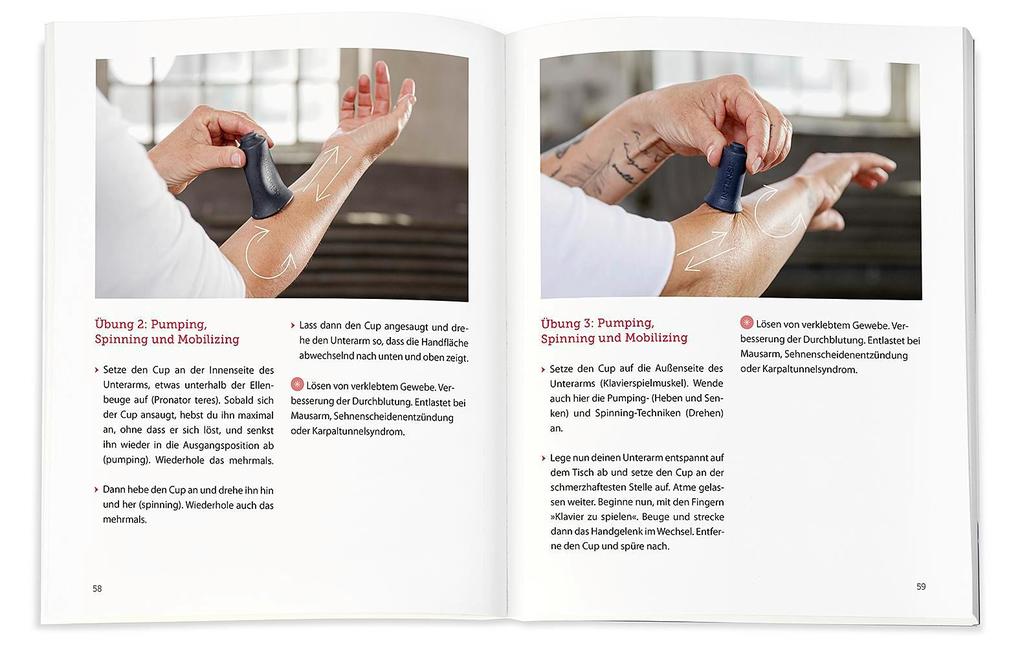 Übung 2: Pumping, Spinning und Mobilizing

› Setze den Cup an der Innenseite des Unterarms, etwas unterhalb der Ellenbeuge auf (Pronator teres). Sobald sich der Cup ansaugt, hebst du ihn maximal an, ohne dass er sich löst, und senkst ihn wieder in die Ausgangsposition ab (pumping). Wiederhole das mehrmals.

› Dann hebe den Cup an und drehe ihn hin und her (spinning). Wiederhole auch das mehrmals.

› Lass dann den Cup angesaugt und drehe den Unterarm so, dass die Handfläche abwechselnd nach unten und oben zeigt.

Lösen von verklebtem Gewebe. Verbesserung der Durchblutung. Entlastet bei Mausarm, Sehnenscheidenentzündung oder Karpaltunnelsyndrom.

58

Übung 3: Pumping, Spinning und Mobilizing

› Setze den Cup auf die Außenseite des Unterarms (Klavierspielmuskel). Wende auch hier die Pumping- (Heben und Senken) und Spinning-Techniken (Drehen) an.

› Lege nun deinen Unterarm entspannt auf dem Tisch ab und setze den Cup an der schmerzhaftesten Stelle auf. Atme gelassen weiter. Beginne nun, mit den Fingern »Klavier zu spielen«. Beuge und strecke dann das Handgelenk im Wechsel. Entferne den Cup und spüre nach.

Lösen von verklebtem Gewebe. Verbesserung der Durchblutung. Entlastet bei Mausarm, Sehnenscheidenentzündung oder Karpaltunnelsyndrom.

59