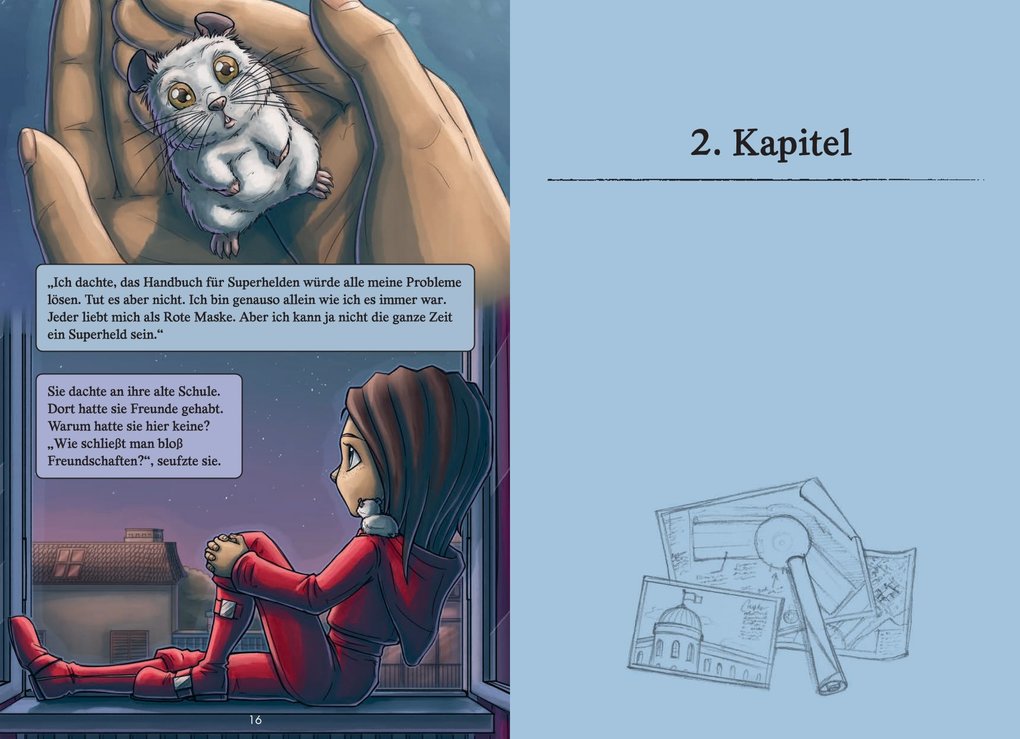 „Ich dachte, das Handbuch für Superhelden würde alle meine Probleme lösen. Tut es aber nicht. Ich bin genauso allein wie ich es immer war. Jeder liebt mich als Rote Maske. Aber ich kann ja nicht die ganze Zeit ein Superheld sein.“

Sie dachte an ihre alte Schule. Dort hatte sie Freunde gehabt. Warum hatte sie hier keine? „Wie schließt man bloß Freundschaften?“, seufzte sie.

16

2. Kapitel