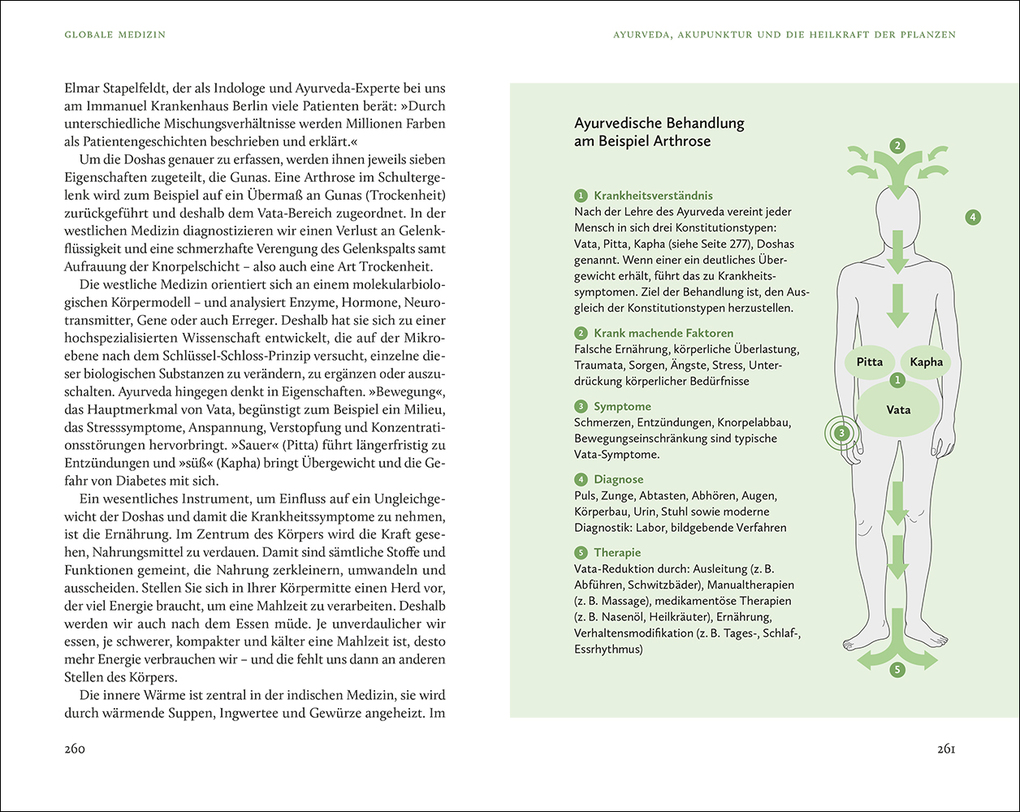 GLOBALE MEDIZIN

Elmar Stapelfeldt, der als Indologe und Ayurveda-Experte bei uns am Immanuel Krankenhaus Berlin viele Patienten berät: »Durch unterschiedliche Mischungsverhältnisse werden Millionen Farben als Patientengeschichten beschrieben und erklärt.«

Um die Doshas genauer zu erfassen, werden ihnen jeweils sieben Eigenschaften zugeteilt, die Gunas. Eine Arthrose im Schultergelenk wird zum Beispiel auf ein Übermaß an Gunas (Trockenheit) zurückgeführt und deshalb dem Vata-Bereich zugeordnet. In der westlichen Medizin diagnostizieren wir einen Verlust an Gelenkflüssigkeit und eine schmerzhafte Verengung des Gelenkspalts samt Aufrauung der Knorpelschicht – also auch eine Art Trockenheit.

Die westliche Medizin orientiert sich an einem molekularbiologischen Körpermodell – und analysiert Enzyme, Hormone, Neurotransmitter, Gene oder auch Erreger. Deshalb hat sie sich zu einer hochspezialisierten Wissenschaft entwickelt, die auf der Mikroebene nach dem Schlüssel-Schloss-Prinzip versucht, einzelne dieser biologischen Substanzen zu verändern, zu ergänzen oder auszuschalten. Ayurveda hingegen denkt in Eigenschaften. »Bewegung«, das Hauptmerkmal von Vata, begünstigt zum Beispiel ein Milieu, das Stresssymptome, Anspannung, Verstopfung und Konzentrationsstörungen hervorbringt. »Sauer« (Pitta) führt längerfristig zu Entzündungen und »süß« (Kapha) bringt Übergewicht und die Gefahr von Diabetes mit sich.

Ein wesentliches Instrument, um Einfluss auf ein Ungleichgewicht der Doshas und damit die Krankheitssymptome zu nehmen, ist die Ernährung. Im Zentrum des Körpers wird die Kraft gesehen, Nahrungsmittel zu verdauen. Damit sind sämtliche Stoffe und Funktionen gemeint, die Nahrung zerkleinern, umwandeln und ausscheiden. Stellen Sie sich in Ihrer Körpermitte einen Herd vor, der viel Energie braucht, um eine Mahlzeit zu verarbeiten. Deshalb werden wir auch nach dem Essen müde. Je unverdaulicher wir essen, je schwerer, kompakter und kälter eine Mahlzeit ist, desto mehr Energie verbrauchen wir – und die fehlt uns dann an anderen Stellen des Körpers.

Die innere Wärme ist zentral in der indischen Medizin, sie wird durch wärmende Suppen, Ingwertee und Gewürze angeheizt. Im

260

AYURVEDA, AKUPUNKTUR UND DIE HEILKRAFT DER PFLANZEN

Ayurvedische Behandlung am Beispiel Arthrose

1 Krankheitsverständnis
Nach der Lehre des Ayurveda vereint jeder Mensch in sich drei Konstitutionstypen: Vata, Pitta, Kapha (siehe Seite 277), Doshas genannt. Wenn einer ein deutliches Übergewicht erhält, führt das zu Krankheitssymptomen. Ziel der Behandlung ist, den Ausgleich der Konstitutionstypen herzustellen.

2 Krank machende Faktoren
Falsche Ernährung, körperliche Überlastung, Traumata, Sorgen, Ängste, Stress, Unterdrückung körperlicher Bedürfnisse

3 Symptome
Schmerzen, Entzündungen, Knorpelabbau, Bewegungseinschränkung sind typische Vata-Symptome.

4 Diagnose
Puls, Zunge, Abtasten, Abhören, Augen, Körperbau, Urin, Stuhl sowie moderne Diagnostik: Labor, bildgebende Verfahren

5 Therapie
Vata-Reduktion durch: Ausleitung (z. B. Abführen, Schwitzbäder), Manualtherapien (z. B. Massage), medikamentöse Therapien (z. B. Nasenöl, Heilkräuter), Ernährung, Verhaltensmodifikation (z. B. Tages-, Schlaf-, Essrhythmus)

2
4
Pitta
Kapha
1
Vata
3
5

261