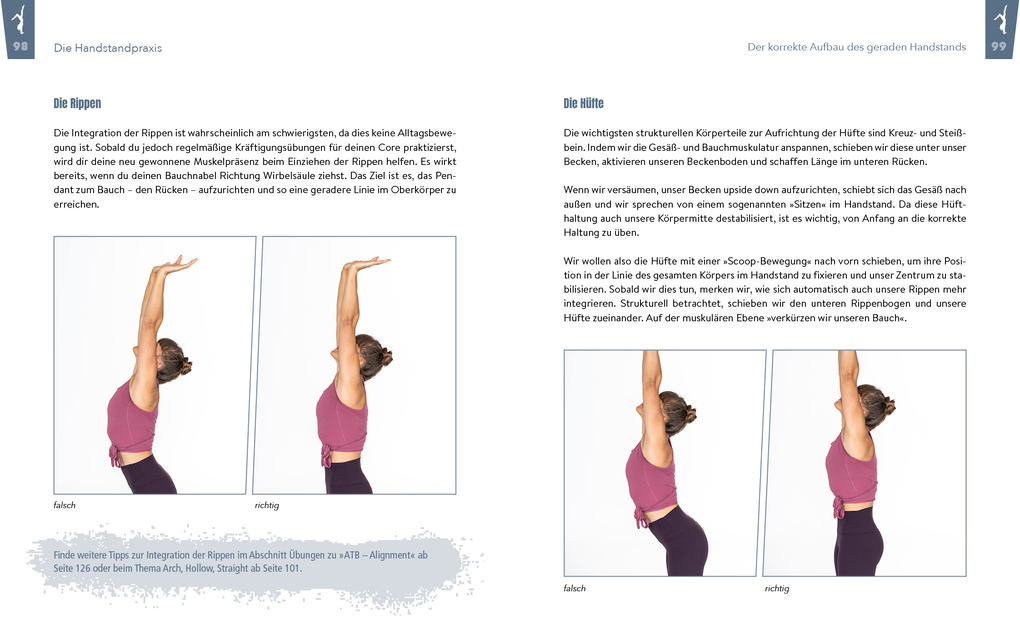 98

Die Handstandpraxis

Die Rippen

Die Integration der Rippen ist wahrscheinlich am schwierigsten, da dies keine Alltagsbewegung ist. Sobald du jedoch regelmäßige Kräftigungsübungen für deinen Core praktizierst, wird dir deine neu gewonnene Muskelpräsenz beim Einziehen der Rippen helfen. Es wirkt bereits, wenn du deinen Bauchnabel Richtung Wirbelsäule ziehst. Das Ziel ist es, das Pendant zum Bauch – den Rücken – aufzurichten und so eine geradere Linie im Oberkörper zu erreichen.

falsch

richtig

Finde weitere Tipps zur Integration der Rippen im Abschnitt Übungen zu »ATB – Alignment« ab Seite 126 oder beim Thema Arch, Hollow, Straight ab Seite 101.

Der korrekte Aufbau des geraden Handstands

99

Die Hüfte

Die wichtigsten strukturellen Körperteile zur Aufrichtung der Hüfte sind Kreuz- und Steißbein. Indem wir die Gesäß- und Bauchmuskulatur anspannen, schieben wir diese unter unser Becken, aktivieren unseren Beckenboden und schaffen Länge im unteren Rücken.

Wenn wir versäumen, unser Becken upside down aufzurichten, schiebt sich das Gesäß nach außen und wir sprechen von einem sogenannten »Sitzen« im Handstand. Da diese Hüfthaltung auch unsere Körpermitte destabilisiert, ist es wichtig, von Anfang an die korrekte Haltung zu üben.

Wir wollen also die Hüfte mit einer »Scoop-Bewegung« nach vorn schieben, um ihre Position in der Linie des gesamten Körpers im Handstand zu fixieren und unser Zentrum zu stabilisieren. Sobald wir dies tun, merken wir, wie sich automatisch auch unsere Rippen mehr integrieren. Strukturell betrachtet, schieben wir den unteren Rippenbogen und unsere Hüfte zueinander. Auf der muskulären Ebene »verkürzen wir unseren Bauch«.

falsch

richtig