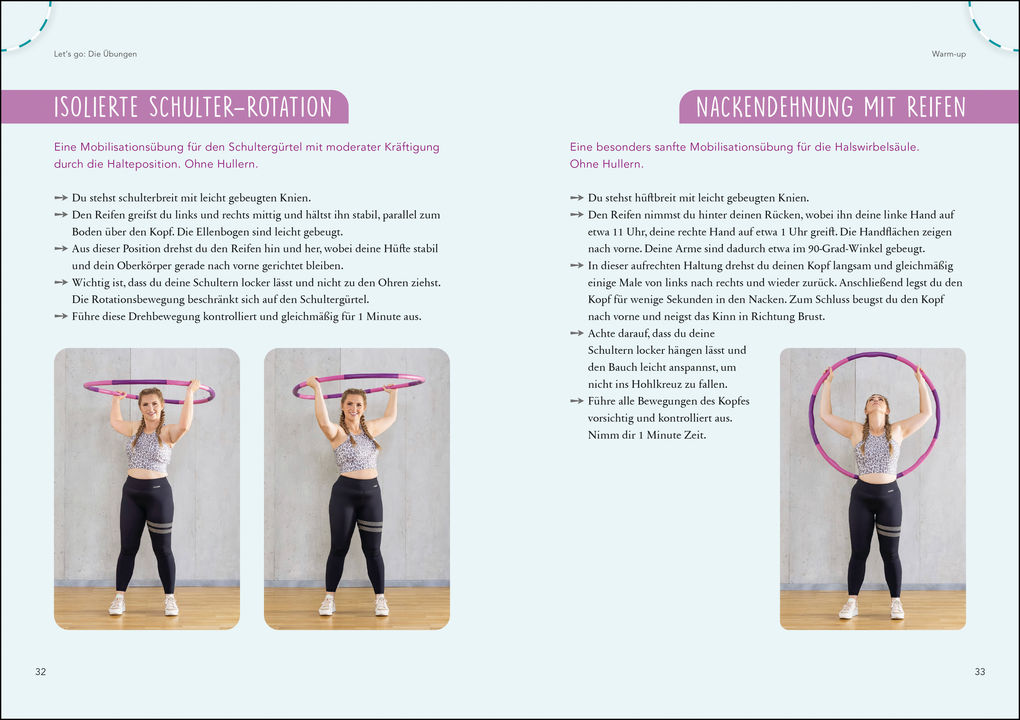 Let's go: Die Übungen

ISOLIERTE SCHULTER-ROTATION

Eine Mobilisationsübung für den Schultergürtel mit moderater Kräftigung durch die Halteposition. Ohne Hullern.

→ Du stehst schulterbreit mit leicht gebeugten Knien.
→ Den Reifen greifst du links und rechts mittig und hältst ihn stabil, parallel zum Boden über den Kopf. Die Ellenbogen sind leicht gebeugt.
→ Aus dieser Position drehst du den Reifen hin und her, wobei deine Hüfte stabil und dein Oberkörper gerade nach vorne gerichtet bleiben.
→ Wichtig ist, dass du deine Schultern locker lässt und nicht zu den Ohren ziehst. Die Rotationsbewegung beschränkt sich auf den Schultergürtel.
→ Führe diese Drehbewegung kontrolliert und gleichmäßig für 1 Minute aus.

32

Warm-up

NACKENDEHNUNG MIT REIFEN

Eine besonders sanfte Mobilisationsübung für die Halswirbelsäule. Ohne Hullern.

→ Du stehst hüftbreit mit leicht gebeugten Knien.
→ Den Reifen nimmst du hinter deinen Rücken, wobei ihn deine linke Hand auf etwa 11 Uhr, deine rechte Hand auf etwa 1 Uhr greift. Die Handflächen zeigen nach vorne. Deine Arme sind dadurch etwa im 90-Grad-Winkel gebeugt.
→ In dieser aufrechten Haltung drehst du deinen Kopf langsam und gleichmäßig einige Male von links nach rechts und wieder zurück. Anschließend legst du den Kopf für wenige Sekunden in den Nacken. Zum Schluss beugst du den Kopf nach vorne und neigst das Kinn in Richtung Brust.
→ Achte darauf, dass du deine Schultern locker hängen lässt und den Bauch leicht anspannst, um nicht ins Hohlkreuz zu fallen.
→ Führe alle Bewegungen des Kopfes vorsichtig und kontrolliert aus. Nimm dir 1 Minute Zeit.

33