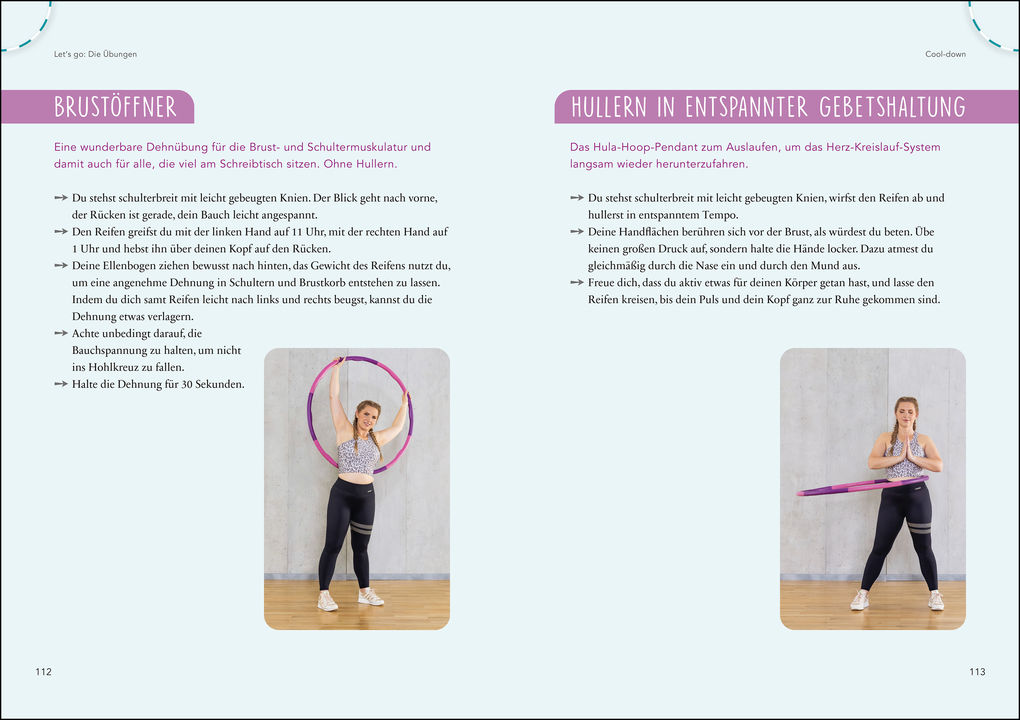 Let's go: Die Übungen

BRUSTÖFFNER

Eine wunderbare Dehnübung für die Brust- und Schultermuskulatur und damit auch für alle, die viel am Schreibtisch sitzen. Ohne Hullern.

➙ Du stehst schulterbreit mit leicht gebeugten Knien. Der Blick geht nach vorne, der Rücken ist gerade, dein Bauch leicht angespannt.
➙ Den Reifen greifst du mit der linken Hand auf 11 Uhr, mit der rechten Hand auf 1 Uhr und hebst ihn über deinen Kopf auf den Rücken.
➙ Deine Ellenbogen ziehen bewusst nach hinten, das Gewicht des Reifens nutzt du, um eine angenehme Dehnung in Schultern und Brustkorb entstehen zu lassen. Indem du dich samt Reifen leicht nach links und rechts beugst, kannst du die Dehnung etwas verlagern.
➙ Achte unbedingt darauf, die Bauchspannung zu halten, um nicht ins Hohlkreuz zu fallen.
➙ Halte die Dehnung für 30 Sekunden.

112

Cool-down

HULLERN IN ENTSPANNTER GEBETSHALTUNG

Das Hula-Hoop-Pendant zum Auslaufen, um das Herz-Kreislauf-System langsam wieder herunterzufahren.

➙ Du stehst schulterbreit mit leicht gebeugten Knien, wirfst den Reifen ab und hullerst in entspanntem Tempo.
➙ Deine Handflächen berühren sich vor der Brust, als würdest du beten. Übe keinen großen Druck auf, sondern halte die Hände locker. Dazu atmest du gleichmäßig durch die Nase ein und durch den Mund aus.
➙ Freue dich, dass du aktiv etwas für deinen Körper getan hast, und lasse den Reifen kreisen, bis dein Puls und dein Kopf ganz zur Ruhe gekommen sind.

113