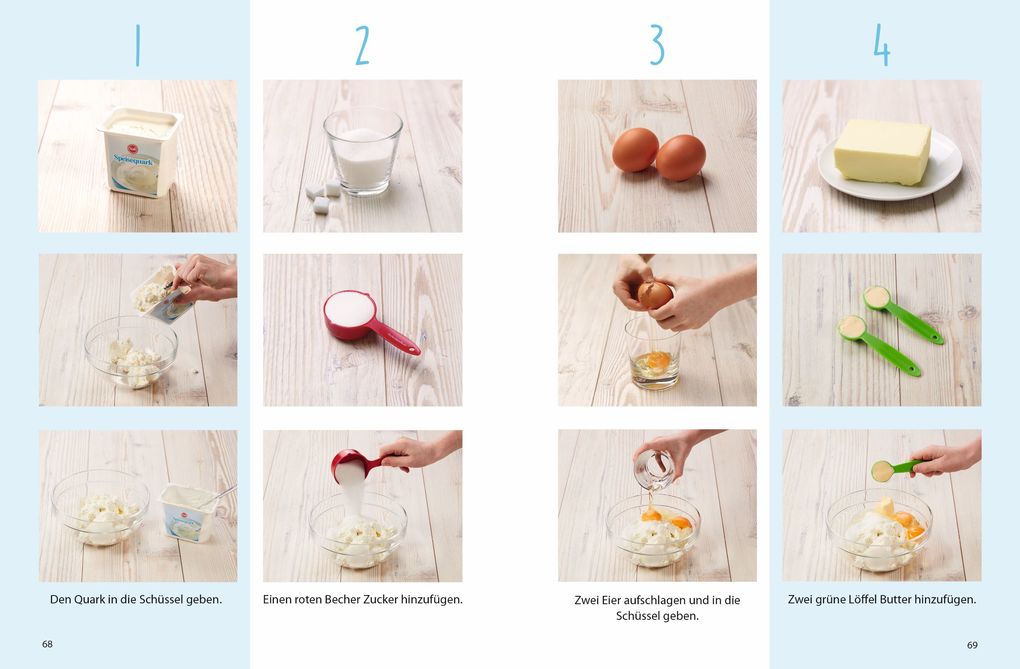 1

Speisequark

Den Quark in die Schüssel geben.

2

Einen roten Becher Zucker hinzufügen.

3

Zwei Eier aufschlagen und in die Schüssel geben.

4

Zwei grüne Löffel Butter hinzufügen.

68

69