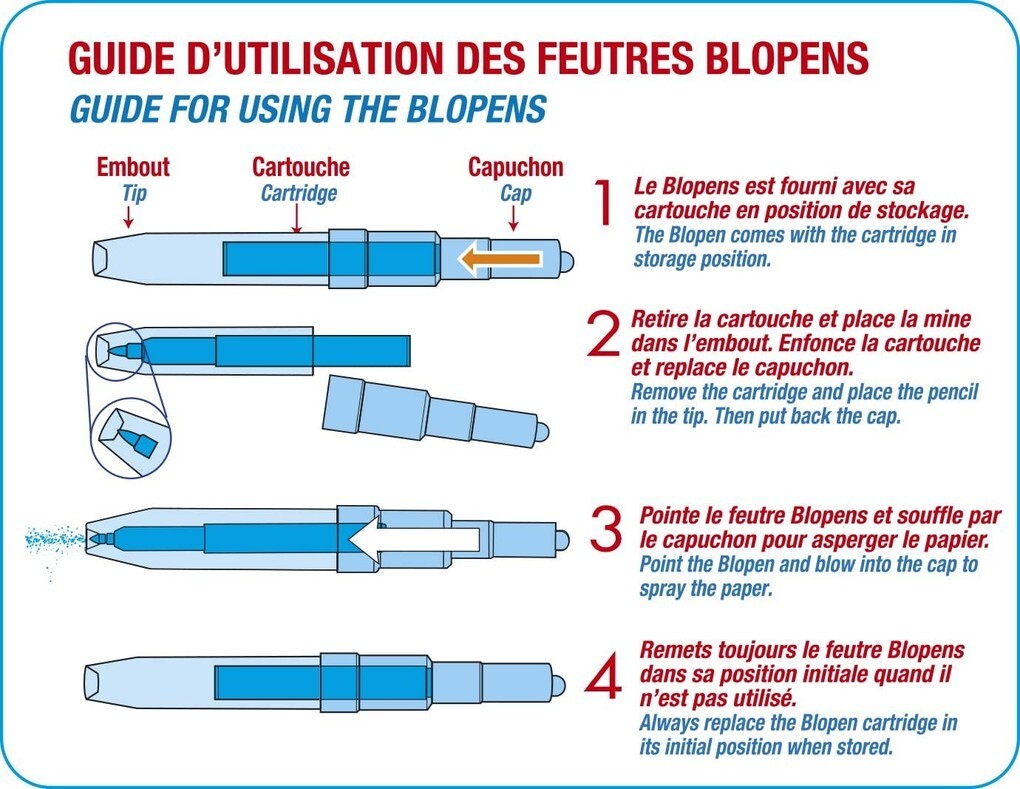 GUIDE D'UTILISATION DES FEUTRES BLOPENS
GUIDE FOR USING THE BLOPENS

Embout
Tip

Cartouche
Cartridge

Capuchon
Cap

1 Le Blopens est fourni avec sa cartouche en position de stockage.
The Blopen comes with the cartridge in storage position.

2 Retire la cartouche et place la mine dans l'embout. Enfonce la cartouche et replace le capuchon.
Remove the cartridge and place the pencil in the tip. Then put back the cap.

3 Pointe le feutre Blopens et souffle par le capuchon pour asperger le papier.
Point the Blopen and blow into the cap to spray the paper.

4 Remets toujours le feutre Blopens dans sa position initiale quand il n'est pas utilisé.
Always replace the Blopen cartridge in its initial position when stored.