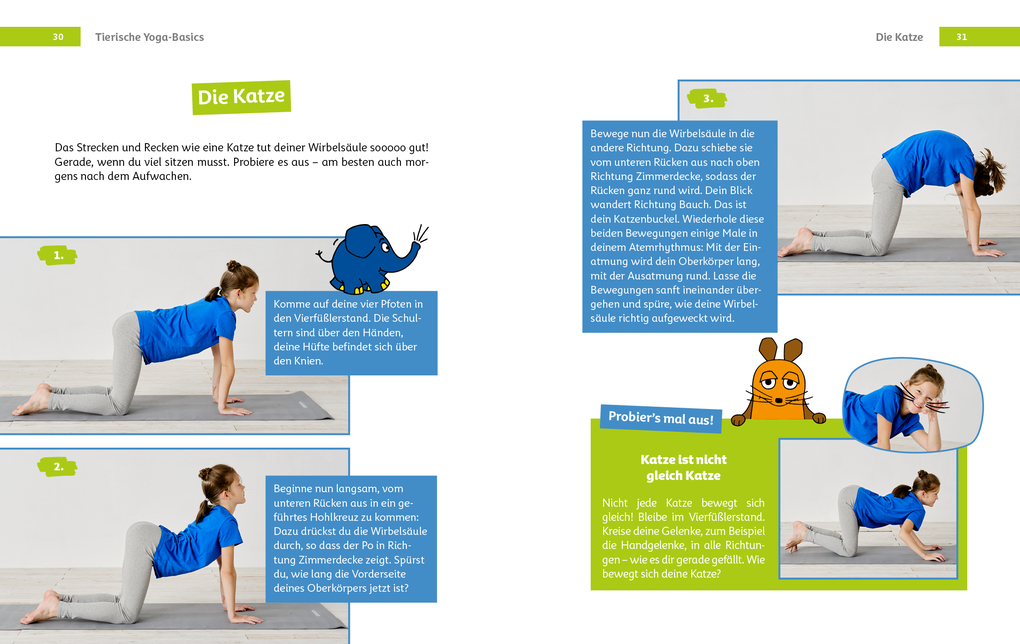 30 Tierische Yoga-Basics

Die Katze

Das Strecken und Recken wie eine Katze tut deiner Wirbelsäule sooooo gut! Gerade, wenn du viel sitzen musst. Probiere es aus – am besten auch morgens nach dem Aufwachen.

1.

Komme auf deine vier Pfoten in den Vierfüßlerstand. Die Schultern sind über den Händen, deine Hüfte befindet sich über den Knien.

2.

Beginne nun langsam, vom unteren Rücken aus in ein geführtes Hohlkreuz zu kommen: Dazu drückst du die Wirbelsäule durch, so dass der Po in Richtung Zimmerdecke zeigt. Spürst du, wie lang die Vorderseite deines Oberkörpers jetzt ist?

Die Katze 31

3.

Bewege nun die Wirbelsäule in die andere Richtung. Dazu schiebe sie vom unteren Rücken aus nach oben Richtung Zimmerdecke, sodass der Rücken ganz rund wird. Dein Blick wandert Richtung Bauch. Das ist dein Katzenbuckel. Wiederhole diese beiden Bewegungen einige Male in deinem Atemrhythmus: Mit der Einatmung wird dein Oberkörper lang, mit der Ausatmung rund. Lasse die Bewegungen sanft ineinander übergehen und spüre, wie deine Wirbelsäule richtig aufgeweckt wird.

Probier's mal aus!

Katze ist nicht gleich Katze

Nicht jede Katze bewegt sich gleich! Bleibe im Vierfüßlerstand. Kreise deine Gelenke, zum Beispiel die Handgelenke, in alle Richtungen – wie es dir gerade gefällt. Wie bewegt sich deine Katze?