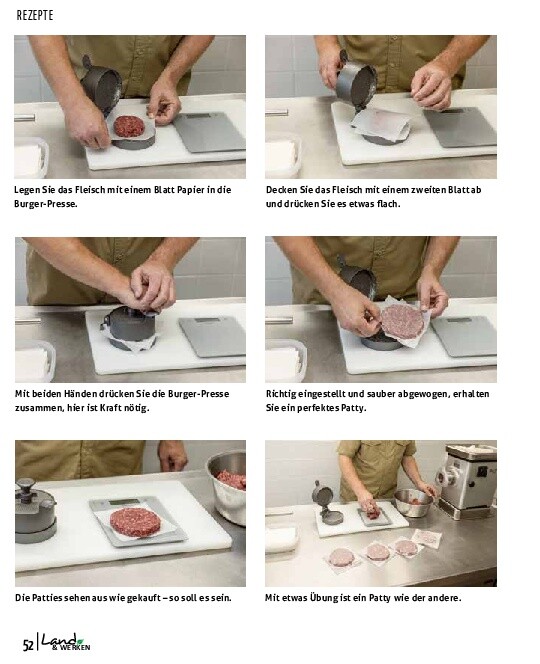 REZEPTE

Legen Sie das Fleisch mit einem Blatt Papier in die Burger-Presse.

Decken Sie das Fleisch mit einem zweiten Blatt ab und drücken Sie es etwas flach.

Mit beiden Händen drücken Sie die Burger-Presse zusammen, hier ist Kraft nötig.

Richtig eingestellt und sauber abgewogen, erhalten Sie ein perfektes Patty.

Die Patties sehen aus wie gekauft – so soll es sein.

Mit etwas Übung ist ein Patty wie der andere.

52 | Land & WERKEN