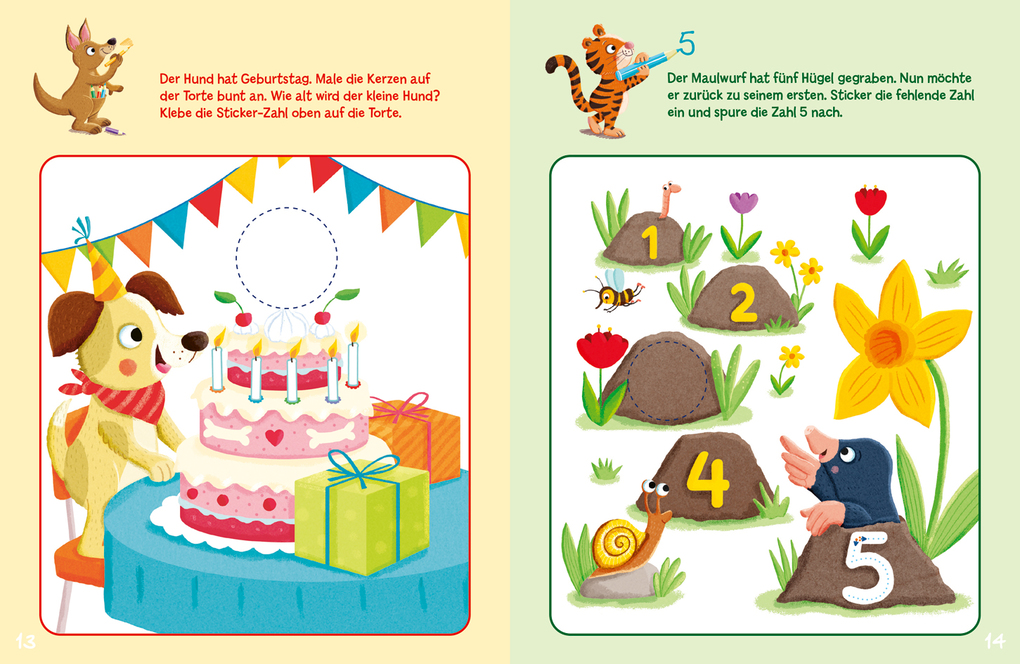 Der Hund hat Geburtstag. Male die Kerzen auf der Torte bunt an. Wie alt wird der kleine Hund? Klebe die Sticker-Zahl oben auf die Torte.

13

5

Der Maulwurf hat fünf Hügel gegraben. Nun möchte er zurück zu seinem ersten. Sticker die fehlende Zahl ein und spure die Zahl 5 nach.

1

2

4

5

14