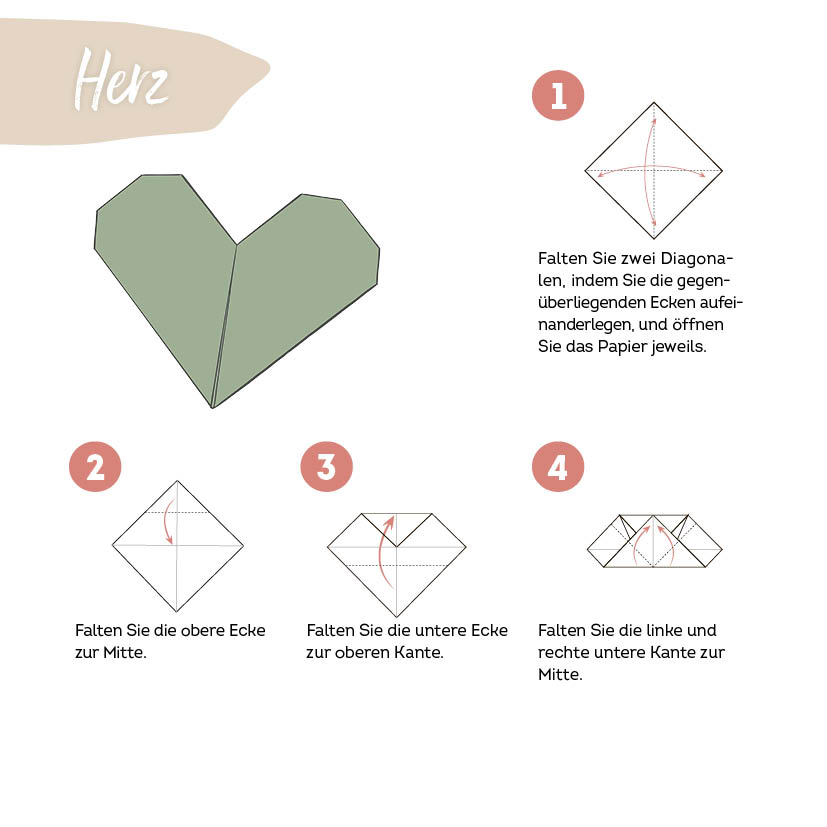 Herz

1

Falten Sie zwei Diagonalen, indem Sie die gegenüberliegenden Ecken aufeinanderlegen, und öffnen Sie das Papier jeweils.

2

Falten Sie die obere Ecke zur Mitte.

3

Falten Sie die untere Ecke zur oberen Kante.

4

Falten Sie die linke und rechte untere Kante zur Mitte.