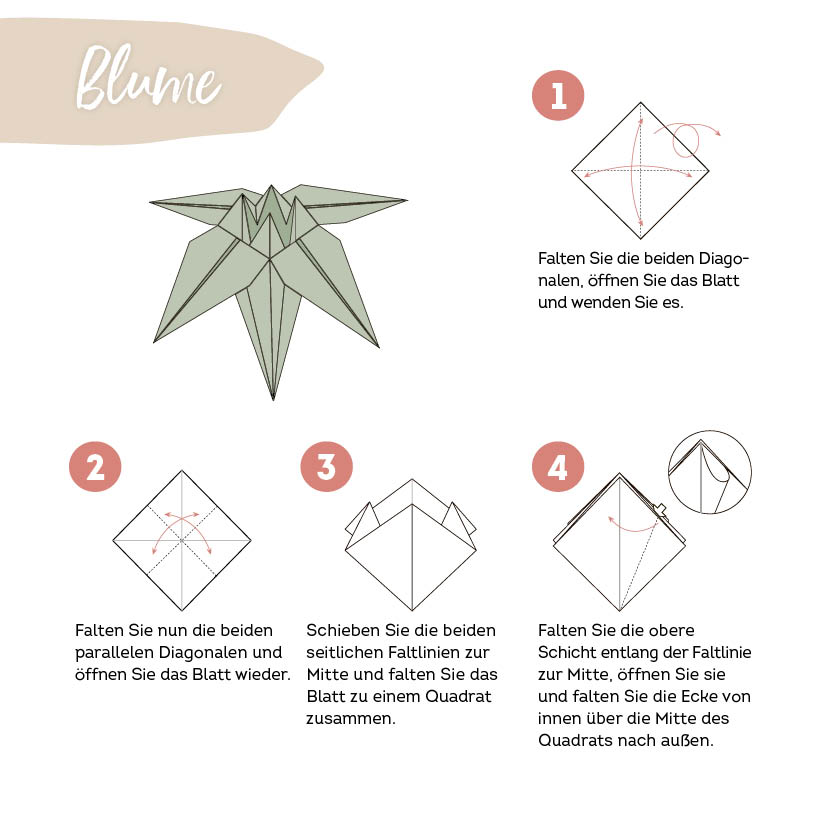 Blume

1

Falten Sie die beiden Diagonalen, öffnen Sie das Blatt und wenden Sie es.

2

Falten Sie nun die beiden parallelen Diagonalen und öffnen Sie das Blatt wieder.

3

Schieben Sie die beiden seitlichen Faltlinien zur Mitte und falten Sie das Blatt zu einem Quadrat zusammen.

4

Falten Sie die obere Schicht entlang der Faltlinie zur Mitte, öffnen Sie sie und falten Sie die Ecke von innen über die Mitte des Quadrats nach außen.