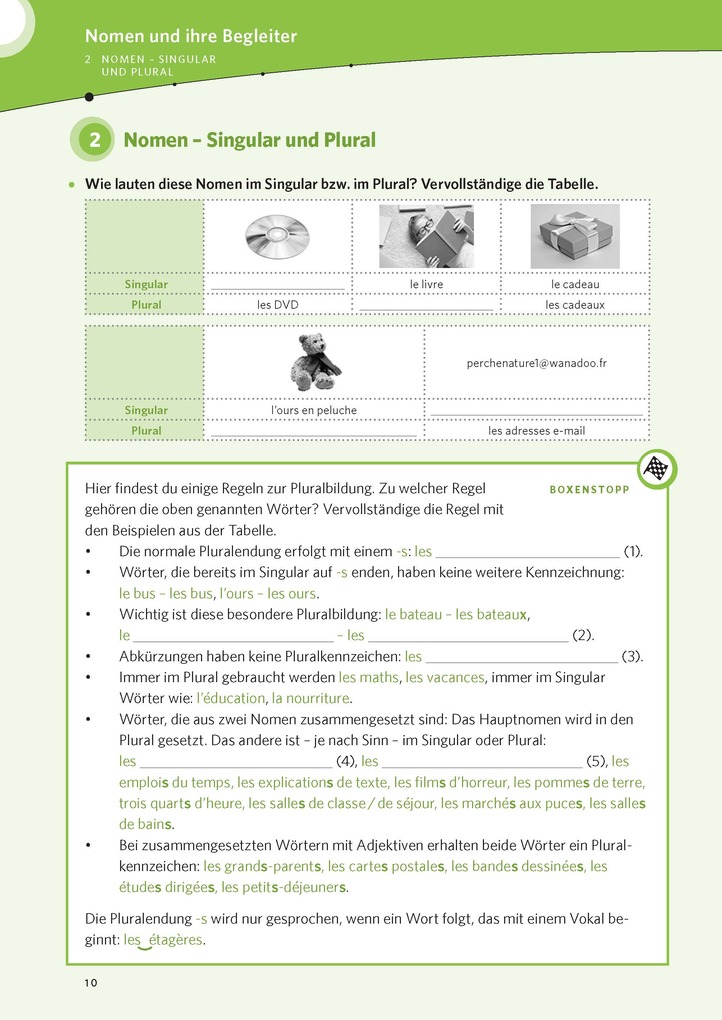 Nomen und ihre Begleiter
2 NOMEN – SINGULAR UND PLURAL

2 Nomen – Singular und Plural

• Wie lauten diese Nomen im Singular bzw. im Plural? Vervollständige die Tabelle.

| | | | |
|---|---|---|---|
| Singular | ____________ | le livre | le cadeau |
| Plural | les DVD | ____________ | les cadeaux |

| | | |
|---|---|---|
| | | perchenature1@wanadoo.fr |
| Singular | l'ours en peluche | ____________ |
| Plural | ____________ | les adresses e-mail |

BOXENSTOPP

Hier findest du einige Regeln zur Pluralbildung. Zu welcher Regel gehören die oben genannten Wörter? Vervollständige die Regel mit den Beispielen aus der Tabelle.

• Die normale Pluralendung erfolgt mit einem -s: les ____________ (1).
• Wörter, die bereits im Singular auf -s enden, haben keine weitere Kennzeichnung: le bus – les bus, l'ours – les ours.
• Wichtig ist diese besondere Pluralbildung: le bateau – les bateaux, le ____________ – les ____________ (2).
• Abkürzungen haben keine Pluralkennzeichen: les ____________ (3).
• Immer im Plural gebraucht werden les maths, les vacances, immer im Singular Wörter wie: l'éducation, la nourriture.
• Wörter, die aus zwei Nomen zusammengesetzt sind: Das Hauptnomen wird in den Plural gesetzt. Das andere ist – je nach Sinn – im Singular oder Plural: les ____________ (4), les ____________ (5), les emplois du temps, les explications de texte, les films d'horreur, les pommes de terre, trois quarts d'heure, les salles de classe / de séjour, les marchés aux puces, les salles de bains.
• Bei zusammengesetzten Wörtern mit Adjektiven erhalten beide Wörter ein Pluralkennzeichen: les grands-parents, les cartes postales, les bandes dessinées, les études dirigées, les petits-déjeuners.

Die Pluralendung -s wird nur gesprochen, wenn ein Wort folgt, das mit einem Vokal beginnt: les étagères.

10