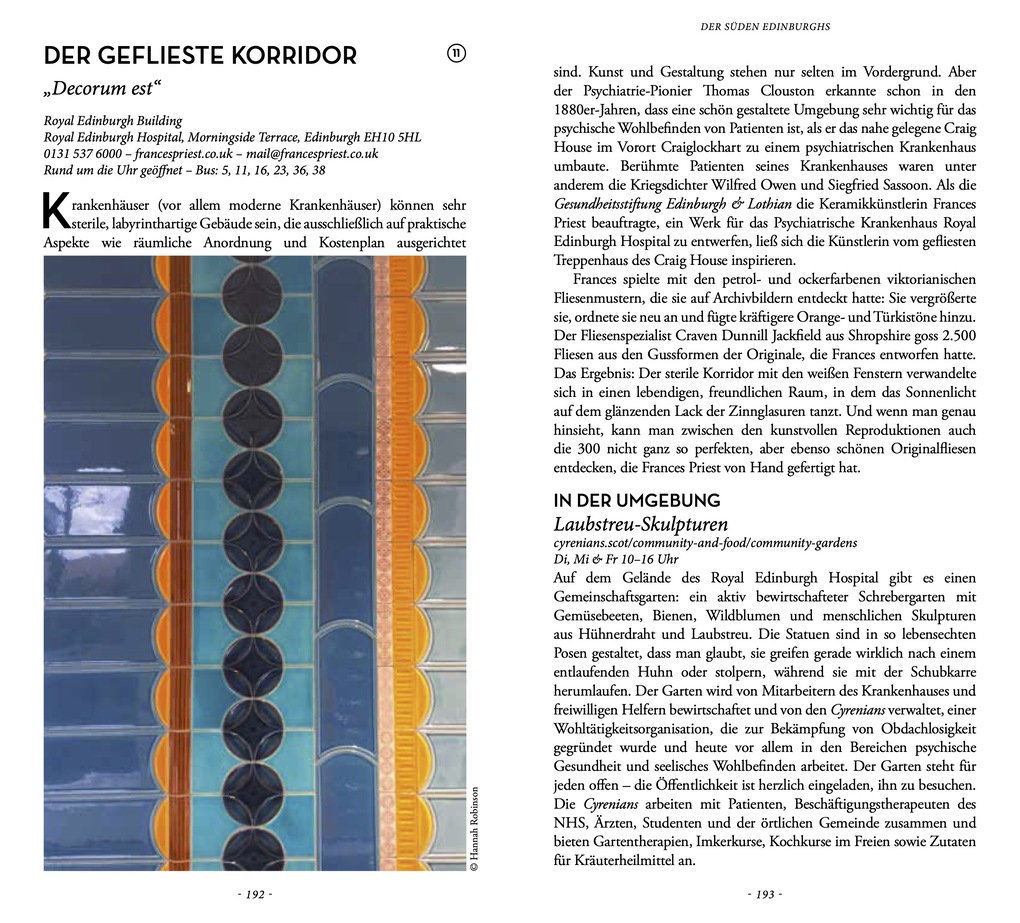 DER GEFLIESTE KORRIDOR

11

„Decorum est“

Royal Edinburgh Building
Royal Edinburgh Hospital, Morningside Terrace, Edinburgh EH10 5HL
0131 537 6000 – francespriest.co.uk – mail@francespriest.co.uk
Rund um die Uhr geöffnet – Bus: 5, 11, 16, 23, 36, 38

Krankenhäuser (vor allem moderne Krankenhäuser) können sehr sterile, labyrinthartige Gebäude sein, die ausschließlich auf praktische Aspekte wie räumliche Anordnung und Kostenplan ausgerichtet

© Hannah Robinson

- 192 -

DER SÜDEN EDINBURGHS

sind. Kunst und Gestaltung stehen nur selten im Vordergrund. Aber der Psychiatrie-Pionier Thomas Clouston erkannte schon in den 1880er-Jahren, dass eine schön gestaltete Umgebung sehr wichtig für das psychische Wohlbefinden von Patienten ist, als er das nahe gelegene Craig House im Vorort Craiglockhart zu einem psychiatrischen Krankenhaus umbaute. Berühmte Patienten seines Krankenhauses waren unter anderem die Kriegsdichter Wilfred Owen und Siegfried Sassoon. Als die Gesundheitsstiftung Edinburgh & Lothian die Keramikkünstlerin Frances Priest beauftragte, ein Werk für das Psychiatrische Krankenhaus Royal Edinburgh Hospital zu entwerfen, ließ sich die Künstlerin vom gefliesten Treppenhaus des Craig House inspirieren.

Frances spielte mit den petrol- und ockerfarbenen viktorianischen Fliesenmustern, die sie auf Archivbildern entdeckt hatte: Sie vergrößerte sie, ordnete sie neu an und fügte kräftigere Orange- und Türkistöne hinzu. Der Fliesenspezialist Craven Dunnill Jackfield aus Shropshire goss 2.500 Fliesen aus den Gussformen der Originale, die Frances entworfen hatte. Das Ergebnis: Der sterile Korridor mit den weißen Fenstern verwandelte sich in einen lebendigen, freundlichen Raum, in dem das Sonnenlicht auf dem glänzenden Lack der Zinnglasuren tanzt. Und wenn man genau hinsieht, kann man zwischen den kunstvollen Reproduktionen auch die 300 nicht ganz so perfekten, aber ebenso schönen Originalfliesen entdecken, die Frances Priest von Hand gefertigt hat.

IN DER UMGEBUNG
Laubstreu-Skulpturen
cyrenians.scot/community-and-food/community-gardens
Di, Mi & Fr 10–16 Uhr

Auf dem Gelände des Royal Edinburgh Hospital gibt es einen Gemeinschaftsgarten: ein aktiv bewirtschafteter Schrebergarten mit Gemüsebeeten, Bienen, Wildblumen und menschlichen Skulpturen aus Hühnerdraht und Laubstreu. Die Statuen sind in so lebensechten Posen gestaltet, dass man glaubt, sie greifen gerade wirklich nach einem entlaufenden Huhn oder stolpern, während sie mit der Schubkarre herumlaufen. Der Garten wird von Mitarbeitern des Krankenhauses und freiwilligen Helfern bewirtschaftet und von den Cyrenians verwaltet, einer Wohltätigkeitsorganisation, die zur Bekämpfung von Obdachlosigkeit gegründet wurde und heute vor allem in den Bereichen psychische Gesundheit und seelisches Wohlbefinden arbeitet. Der Garten steht für jeden offen – die Öffentlichkeit ist herzlich eingeladen, ihn zu besuchen. Die Cyrenians arbeiten mit Patienten, Beschäftigungstherapeuten des NHS, Ärzten, Studenten und der örtlichen Gemeinde zusammen und bieten Gartentherapien, Imkerkurse, Kochkurse im Freien sowie Zutaten für Kräuterheilmittel an.

- 193 -