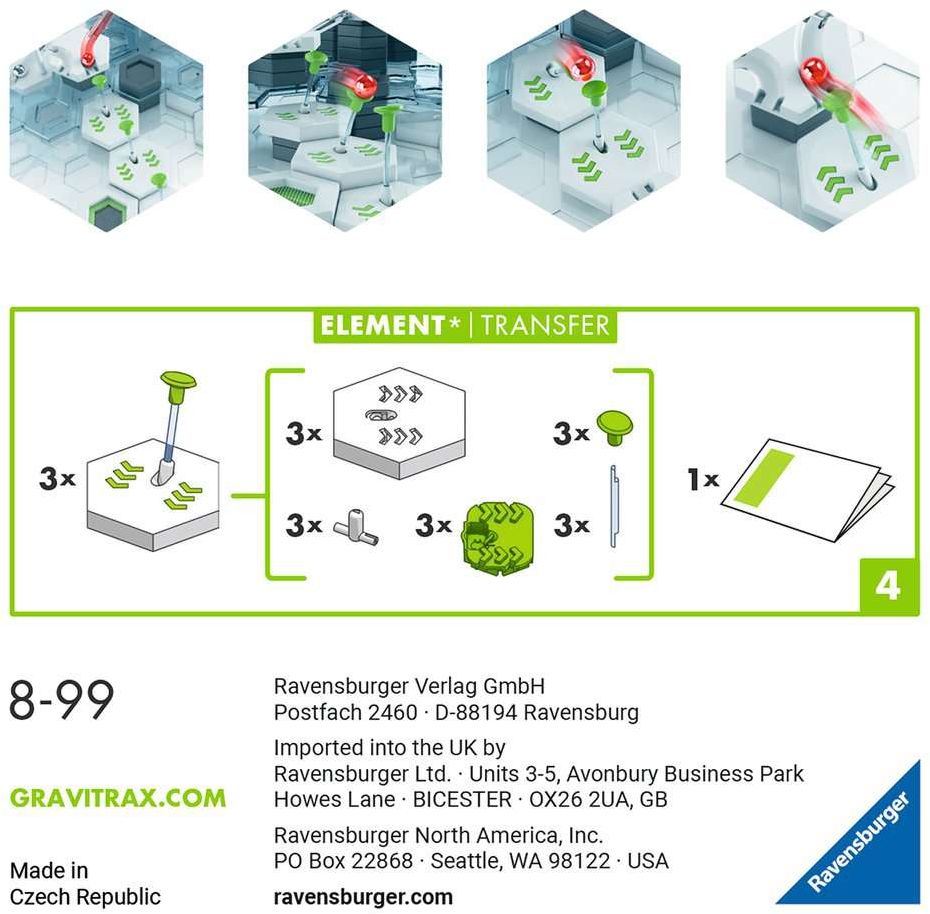 ELEMENT* | TRANSFER

3x

3x

3x

3x

3x

3x

1x

4

8-99

GRAVITRAX.COM

Made in
Czech Republic

Ravensburger Verlag GmbH
Postfach 2460 · D-88194 Ravensburg

Imported into the UK by
Ravensburger Ltd. · Units 3-5, Avonbury Business Park
Howes Lane · BICESTER · OX26 2UA, GB

Ravensburger North America, Inc.
PO Box 22868 · Seattle, WA 98122 · USA

ravensburger.com

Ravensburger