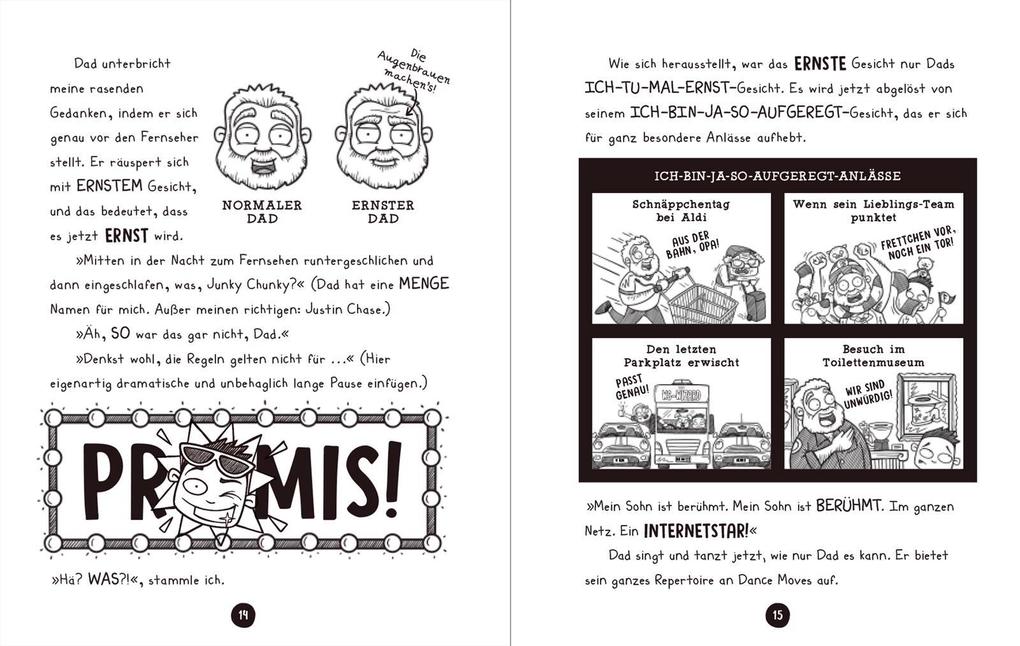 Dad unterbricht meine rasenden Gedanken, indem er sich genau vor den Fernseher stellt. Er räuspert sich mit ERNSTEM Gesicht, und das bedeutet, dass es jetzt ERNST wird.

Die Augenbrauen machen's!

NORMALER DAD

ERNSTER DAD

»Mitten in der Nacht zum Fernsehen runtergeschlichen und dann eingeschlafen, was, Junky Chunky?« (Dad hat eine MENGE Namen für mich. Außer meinen richtigen: Justin Chase.)

»Äh, SO war das gar nicht, Dad.«

»Denkst wohl, die Regeln gelten nicht für ...« (Hier eigenartig dramatische und unbehaglich lange Pause einfügen.)

PROMIS!

»Hä? WAS?!«, stammle ich.

14

Wie sich herausstellt, war das ERNSTE Gesicht nur Dads ICH-TU-MAL-ERNST-Gesicht. Es wird jetzt abgelöst von seinem ICH-BIN-JA-SO-AUFGEREGT-Gesicht, das er sich für ganz besondere Anlässe aufhebt.

ICH-BIN-JA-SO-AUFGEREGT-ANLÄSSE

Schnäppchentag bei Aldi

AUS DER BAHN, OPA!

Wenn sein Lieblings-Team punktet

FRETTCHEN VOR, NOCH EIN TOR!

Den letzten Parkplatz erwischt

PASST GENAU!

Besuch im Toilettenmuseum

WIR SIND UNWÜRDIG!

»Mein Sohn ist berühmt. Mein Sohn ist BERÜHMT. Im ganzen Netz. Ein INTERNETSTAR!«

Dad singt und tanzt jetzt, wie nur Dad es kann. Er bietet sein ganzes Repertoire an Dance Moves auf.

15