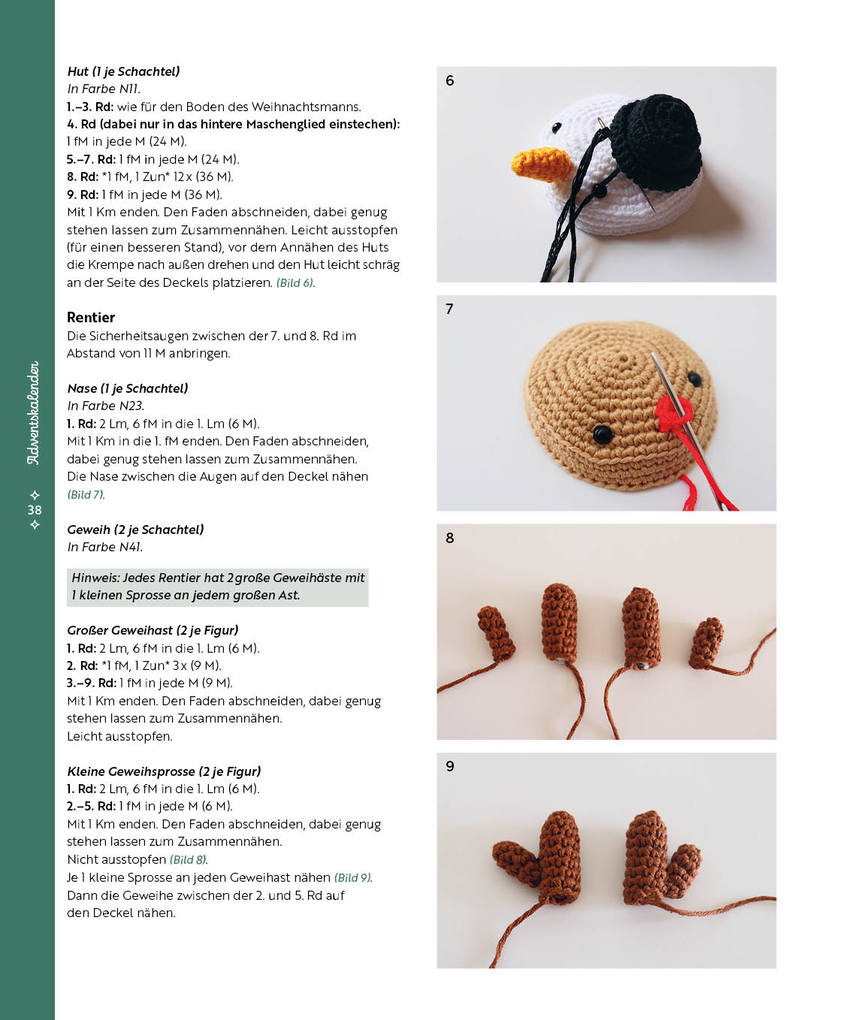 Adventskalender
38

Hut (1 je Schachtel)
In Farbe N11.
1.–3. Rd: wie für den Boden des Weihnachtsmanns.
4. Rd (dabei nur in das hintere Maschenglied einstechen): 1 fM in jede M (24 M).
5.–7. Rd: 1 fM in jede M (24 M).
8. Rd: *1 fM, 1 Zun* 12 x (36 M).
9. Rd: 1 fM in jede M (36 M).
Mit 1 Km enden. Den Faden abschneiden, dabei genug stehen lassen zum Zusammennähen. Leicht ausstopfen (für einen besseren Stand), vor dem Annähen des Huts die Krempe nach außen drehen und den Hut leicht schräg an der Seite des Deckels platzieren. (Bild 6).

Rentier
Die Sicherheitsaugen zwischen der 7. und 8. Rd im Abstand von 11 M anbringen.

Nase (1 je Schachtel)
In Farbe N23.
1. Rd: 2 Lm, 6 fM in die 1. Lm (6 M).
Mit 1 Km in die 1. fM enden. Den Faden abschneiden, dabei genug stehen lassen zum Zusammennähen.
Die Nase zwischen die Augen auf den Deckel nähen (Bild 7).

Geweih (2 je Schachtel)
In Farbe N41.

Hinweis: Jedes Rentier hat 2 große Geweihäste mit 1 kleinen Sprosse an jedem großen Ast.

Großer Geweihast (2 je Figur)
1. Rd: 2 Lm, 6 fM in die 1. Lm (6 M).
2. Rd: *1 fM, 1 Zun* 3 x (9 M).
3.–9. Rd: 1 fM in jede M (9 M).
Mit 1 Km enden. Den Faden abschneiden, dabei genug stehen lassen zum Zusammennähen.
Leicht ausstopfen.

Kleine Geweihsprosse (2 je Figur)
1. Rd: 2 Lm, 6 fM in die 1. Lm (6 M).
2.–5. Rd: 1 fM in jede M (6 M).
Mit 1 Km enden. Den Faden abschneiden, dabei genug stehen lassen zum Zusammennähen.
Nicht ausstopfen (Bild 8).
Je 1 kleine Sprosse an jeden Geweihast nähen (Bild 9).
Dann die Geweihe zwischen der 2. und 5. Rd auf den Deckel nähen.

6

7

8

9