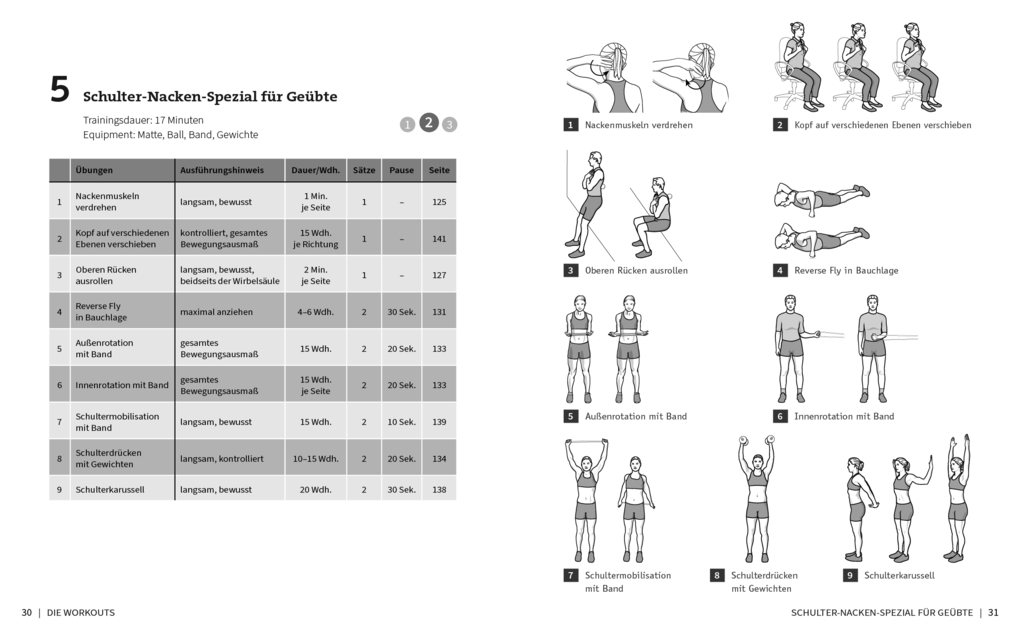 5 Schulter-Nacken-Spezial für Geübte

Trainingsdauer: 17 Minuten
Equipment: Matte, Ball, Band, Gewichte

1 2 3

| | Übungen | Ausführungshinweis | Dauer/Wdh. | Sätze | Pause | Seite |
|---|---|---|---|---|---|---|
| 1 | Nackenmuskeln verdrehen | langsam, bewusst | 1 Min. je Seite | 1 | – | 125 |
| 2 | Kopf auf verschiedenen Ebenen verschieben | kontrolliert, gesamtes Bewegungsausmaß | 15 Wdh. je Richtung | 1 | – | 141 |
| 3 | Oberen Rücken ausrollen | langsam, bewusst, beidseits der Wirbelsäule | 2 Min. je Seite | 1 | – | 127 |
| 4 | Reverse Fly in Bauchlage | maximal anziehen | 4–6 Wdh. | 2 | 30 Sek. | 131 |
| 5 | Außenrotation mit Band | gesamtes Bewegungsausmaß | 15 Wdh. | 2 | 20 Sek. | 133 |
| 6 | Innenrotation mit Band | gesamtes Bewegungsausmaß | 15 Wdh. je Seite | 2 | 20 Sek. | 133 |
| 7 | Schultermobilisation mit Band | langsam, bewusst | 15 Wdh. | 2 | 10 Sek. | 139 |
| 8 | Schulterdrücken mit Gewichten | langsam, kontrolliert | 10–15 Wdh. | 2 | 20 Sek. | 134 |
| 9 | Schulterkarussell | langsam, bewusst | 20 Wdh. | 2 | 30 Sek. | 138 |

1 Nackenmuskeln verdrehen
2 Kopf auf verschiedenen Ebenen verschieben
3 Oberen Rücken ausrollen
4 Reverse Fly in Bauchlage
5 Außenrotation mit Band
6 Innenrotation mit Band
7 Schultermobilisation mit Band
8 Schulterdrücken mit Gewichten
9 Schulterkarussell

30 | DIE WORKOUTS

SCHULTER-NACKEN-SPEZIAL FÜR GEÜBTE | 31