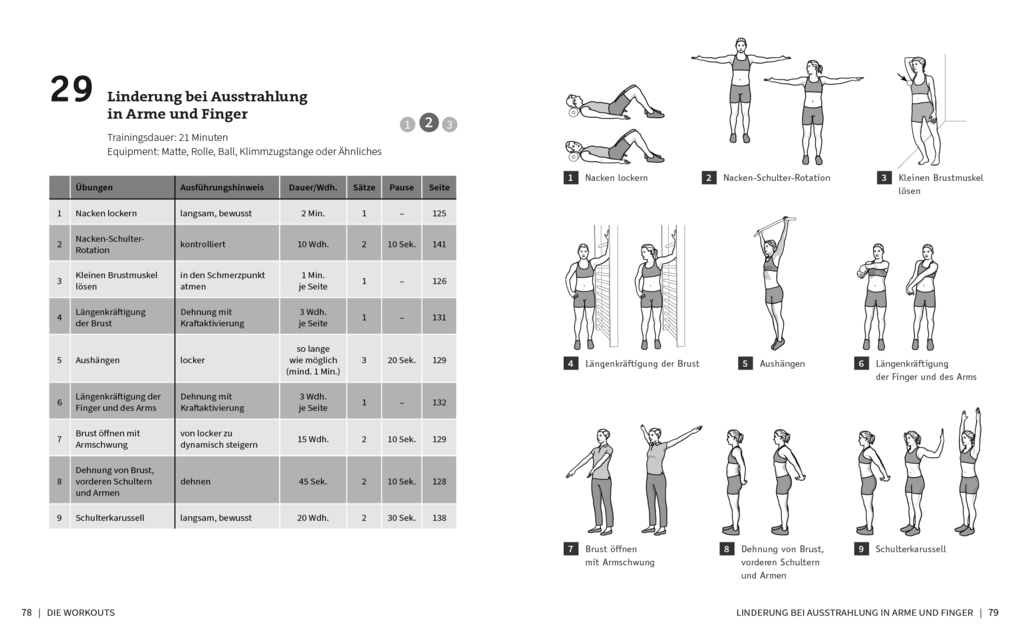 29 Linderung bei Ausstrahlung in Arme und Finger

1 2 3

Trainingsdauer: 21 Minuten
Equipment: Matte, Rolle, Ball, Klimmzugstange oder Ähnliches

| | Übungen | Ausführungshinweis | Dauer/Wdh. | Sätze | Pause | Seite |
|---|---|---|---|---|---|---|
| 1 | Nacken lockern | langsam, bewusst | 2 Min. | 1 | – | 125 |
| 2 | Nacken-Schulter-Rotation | kontrolliert | 10 Wdh. | 2 | 10 Sek. | 141 |
| 3 | Kleinen Brustmuskel lösen | in den Schmerzpunkt atmen | 1 Min. je Seite | 1 | – | 126 |
| 4 | Längenkräftigung der Brust | Dehnung mit Kraftaktivierung | 3 Wdh. je Seite | 1 | – | 131 |
| 5 | Aushängen | locker | so lange wie möglich (mind. 1 Min.) | 3 | 20 Sek. | 129 |
| 6 | Längenkräftigung der Finger und des Arms | Dehnung mit Kraftaktivierung | 3 Wdh. je Seite | 1 | – | 132 |
| 7 | Brust öffnen mit Armschwung | von locker zu dynamisch steigern | 15 Wdh. | 2 | 10 Sek. | 129 |
| 8 | Dehnung von Brust, vorderen Schultern und Armen | dehnen | 45 Sek. | 2 | 10 Sek. | 128 |
| 9 | Schulterkarussell | langsam, bewusst | 20 Wdh. | 2 | 30 Sek. | 138 |

1 Nacken lockern
2 Nacken-Schulter-Rotation
3 Kleinen Brustmuskel lösen
4 Längenkräftigung der Brust
5 Aushängen
6 Längenkräftigung der Finger und des Arms
7 Brust öffnen mit Armschwung
8 Dehnung von Brust, vorderen Schultern und Armen
9 Schulterkarussell

78 | DIE WORKOUTS

LINDERUNG BEI AUSSTRAHLUNG IN ARME UND FINGER | 79