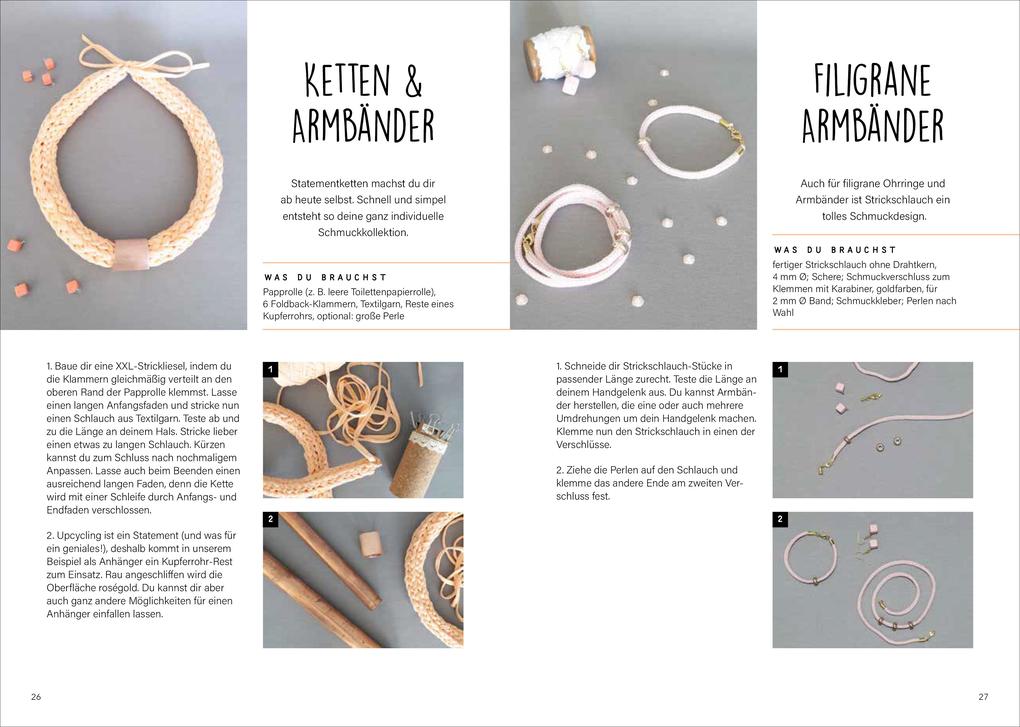 KETTEN & ARMBÄNDER

Statementketten machst du dir ab heute selbst. Schnell und simpel entsteht so deine ganz individuelle Schmuckkollektion.

WAS DU BRAUCHST

Papprolle (z. B. leere Toilettenpapierrolle), 6 Foldback-Klammern, Textilgarn, Reste eines Kupferrohrs, optional: große Perle

1. Baue dir eine XXL-Strickliesel, indem du die Klammern gleichmäßig verteilt an den oberen Rand der Papprolle klemmst. Lasse einen langen Anfangsfaden und stricke nun einen Schlauch aus Textilgarn. Teste ab und zu die Länge an deinem Hals. Stricke lieber einen etwas zu langen Schlauch. Kürzen kannst du zum Schluss nach nochmaligem Anpassen. Lasse auch beim Beenden einen ausreichend langen Faden, denn die Kette wird mit einer Schleife durch Anfangs- und Endfaden verschlossen.

2. Upcycling ist ein Statement (und was für ein geniales!), deshalb kommt in unserem Beispiel als Anhänger ein Kupferrohr-Rest zum Einsatz. Rau angeschliffen wird die Oberfläche roségold. Du kannst dir aber auch ganz andere Möglichkeiten für einen Anhänger einfallen lassen.

1

2

26

FILIGRANE ARMBÄNDER

Auch für filigrane Ohrringe und Armbänder ist Strickschlauch ein tolles Schmuckdesign.

WAS DU BRAUCHST

fertiger Strickschlauch ohne Drahtkern, 4 mm Ø; Schere; Schmuckverschluss zum Klemmen mit Karabiner, goldfarben, für 2 mm Ø Band; Schmuckkleber; Perlen nach Wahl

1. Schneide dir Strickschlauch-Stücke in passender Länge zurecht. Teste die Länge an deinem Handgelenk aus. Du kannst Armbänder herstellen, die eine oder auch mehrere Umdrehungen um dein Handgelenk machen. Klemme nun den Strickschlauch in einen der Verschlüsse.

2. Ziehe die Perlen auf den Schlauch und klemme das andere Ende am zweiten Verschluss fest.

1

2

27