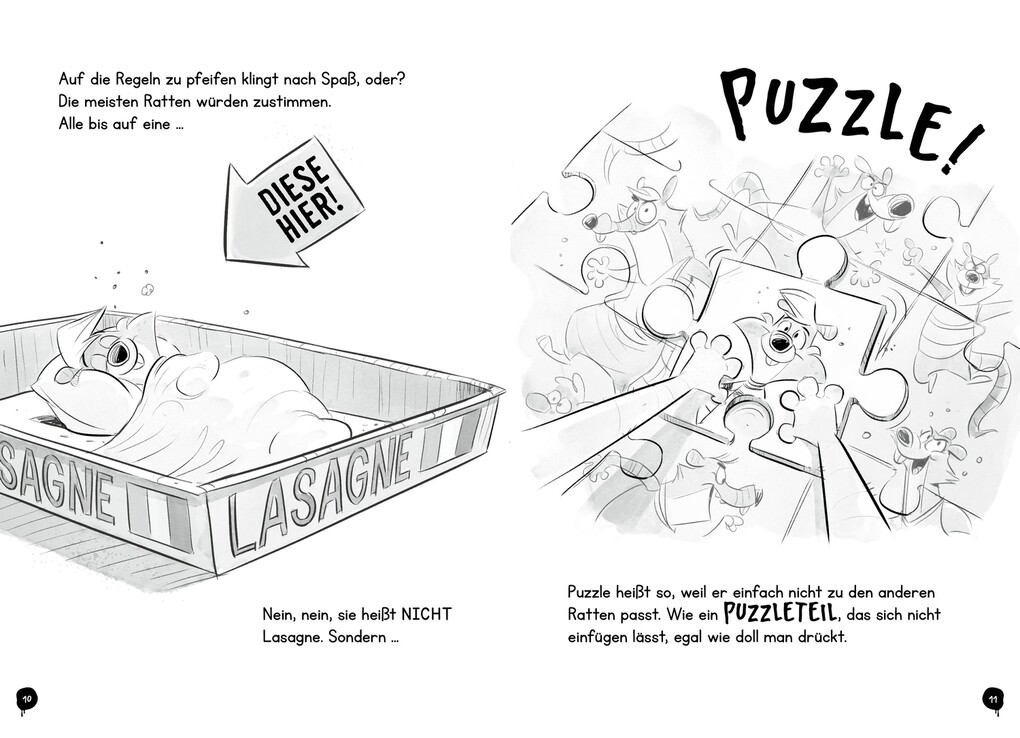 Auf die Regeln zu pfeifen klingt nach Spaß, oder? Die meisten Ratten würden zustimmen. Alle bis auf eine ...

DIESE HIER!

SAGNE

LASAGNE

Nein, nein, sie heißt NICHT Lasagne. Sondern ...

10

PUZZLE!

Puzzle heißt so, weil er einfach nicht zu den anderen Ratten passt. Wie ein PUZZLETEIL, das sich nicht einfügen lässt, egal wie doll man drückt.

11