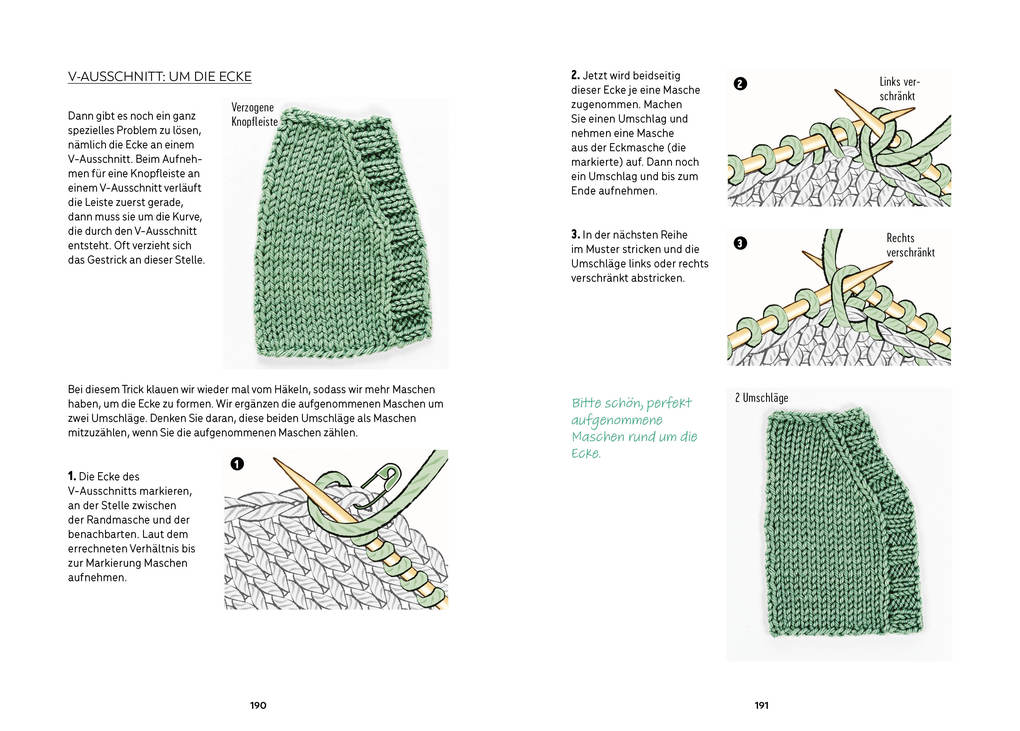 V-AUSSCHNITT: UM DIE ECKE

Dann gibt es noch ein ganz spezielles Problem zu lösen, nämlich die Ecke an einem V-Ausschnitt. Beim Aufnehmen für eine Knopfleiste an einem V-Ausschnitt verläuft die Leiste zuerst gerade, dann muss sie um die Kurve, die durch den V-Ausschnitt entsteht. Oft verzieht sich das Gestrick an dieser Stelle.

Verzogene Knopfleiste

Bei diesem Trick klauen wir wieder mal vom Häkeln, sodass wir mehr Maschen haben, um die Ecke zu formen. Wir ergänzen die aufgenommenen Maschen um zwei Umschläge. Denken Sie daran, diese beiden Umschläge als Maschen mitzuzählen, wenn Sie die aufgenommenen Maschen zählen.

1. Die Ecke des V-Ausschnitts markieren, an der Stelle zwischen der Randmasche und der benachbarten. Laut dem errechneten Verhältnis bis zur Markierung Maschen aufnehmen.

1

190

2. Jetzt wird beidseitig dieser Ecke je eine Masche zugenommen. Machen Sie einen Umschlag und nehmen eine Masche aus der Eckmasche (die markierte) auf. Dann noch ein Umschlag und bis zum Ende aufnehmen.

2

Links verschränkt

3. In der nächsten Reihe im Muster stricken und die Umschläge links oder rechts verschränkt abstricken.

3

Rechts verschränkt

Bitte schön, perfekt aufgenommene Maschen rund um die Ecke.

2 Umschläge

191