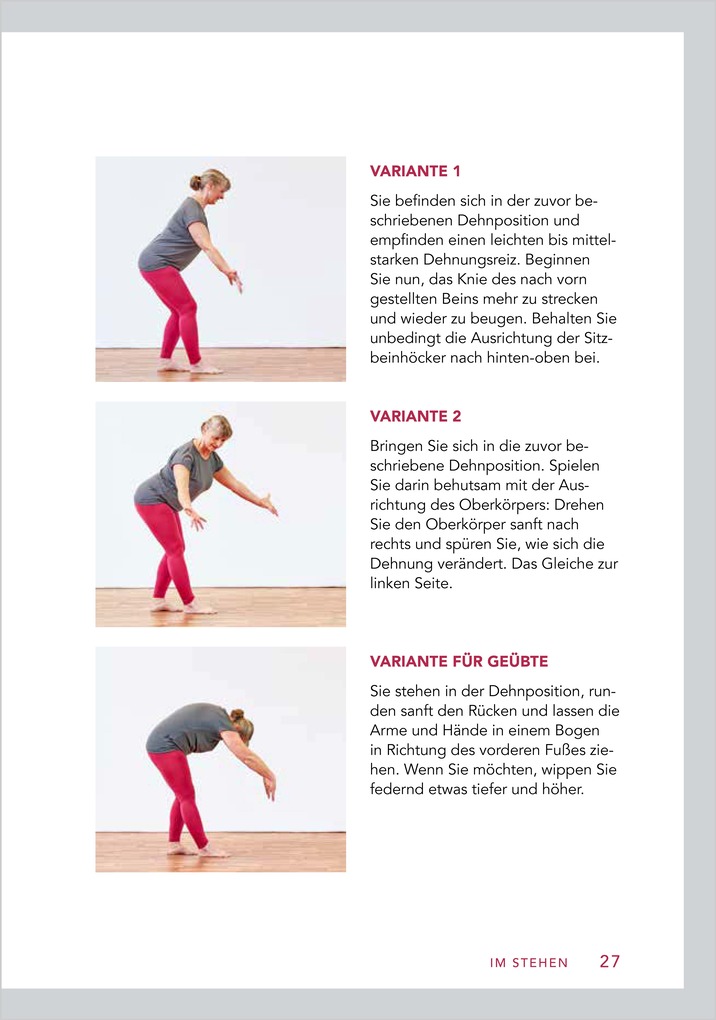 VARIANTE 1

Sie befinden sich in der zuvor beschriebenen Dehnposition und empfinden einen leichten bis mittelstarken Dehnungsreiz. Beginnen Sie nun, das Knie des nach vorn gestellten Beins mehr zu strecken und wieder zu beugen. Behalten Sie unbedingt die Ausrichtung der Sitzbeinhöcker nach hinten-oben bei.

VARIANTE 2

Bringen Sie sich in die zuvor beschriebene Dehnposition. Spielen Sie darin behutsam mit der Ausrichtung des Oberkörpers: Drehen Sie den Oberkörper sanft nach rechts und spüren Sie, wie sich die Dehnung verändert. Das Gleiche zur linken Seite.

VARIANTE FÜR GEÜBTE

Sie stehen in der Dehnposition, runden sanft den Rücken und lassen die Arme und Hände in einem Bogen in Richtung des vorderen Fußes ziehen. Wenn Sie möchten, wippen Sie federnd etwas tiefer und höher.

IM STEHEN 27