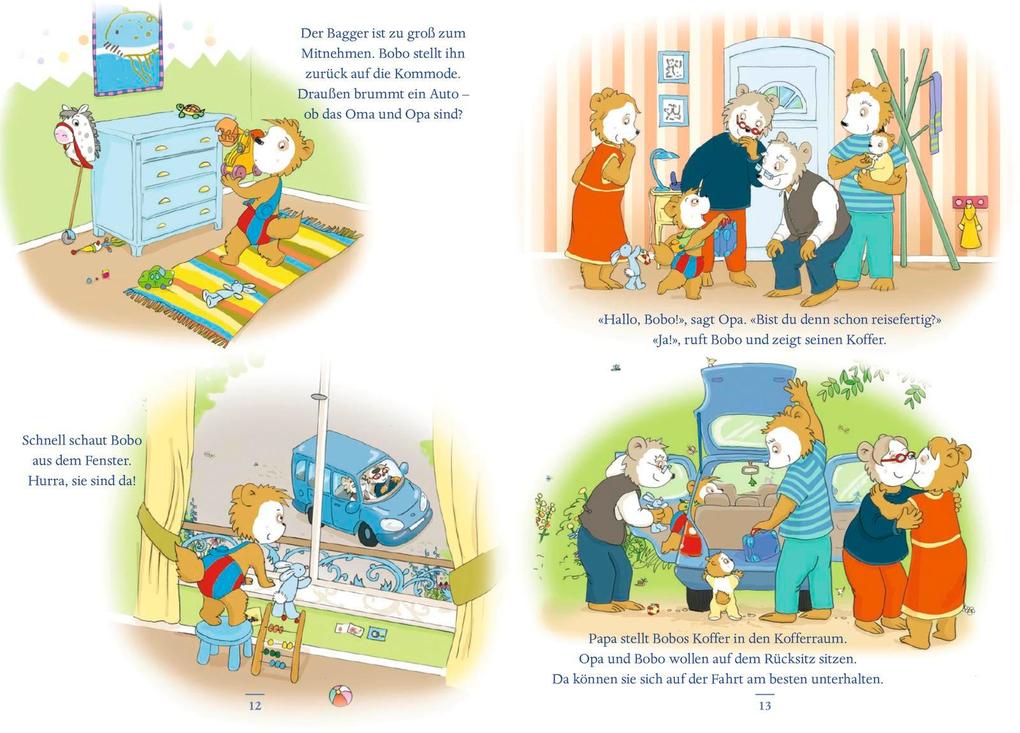 Der Bagger ist zu groß zum Mitnehmen. Bobo stellt ihn zurück auf die Kommode. Draußen brummt ein Auto – ob das Oma und Opa sind?

Schnell schaut Bobo aus dem Fenster. Hurra, sie sind da!

12

«Hallo, Bobo!», sagt Opa. «Bist du denn schon reisefertig?» «Ja!», ruft Bobo und zeigt seinen Koffer.

Papa stellt Bobos Koffer in den Kofferraum. Opa und Bobo wollen auf dem Rücksitz sitzen. Da können sie sich auf der Fahrt am besten unterhalten.

13