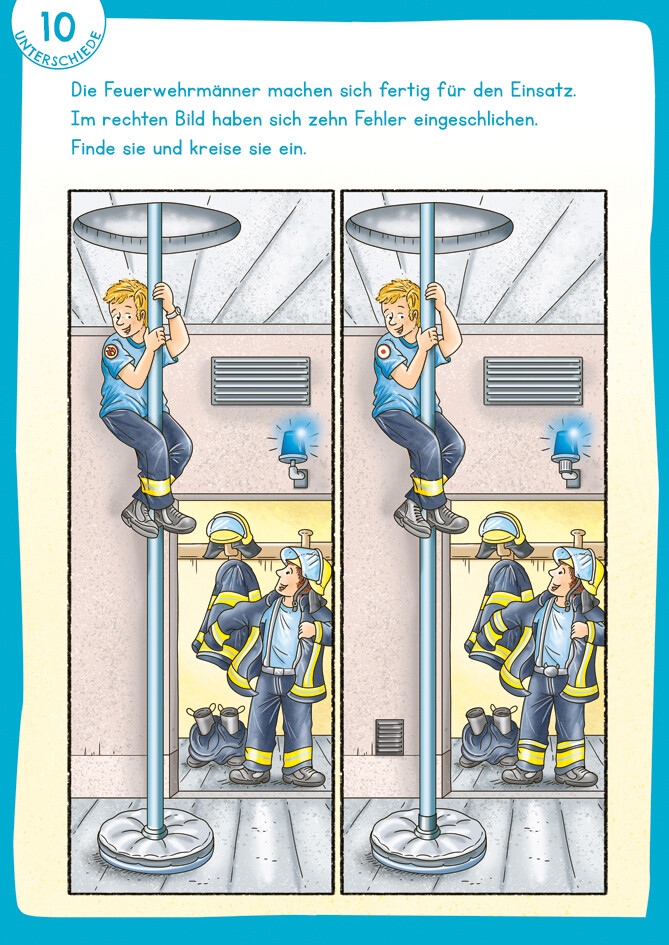 10
UNTERSCHIEDE

Die Feuerwehrmänner machen sich fertig für den Einsatz. Im rechten Bild haben sich zehn Fehler eingeschlichen. Finde sie und kreise sie ein.