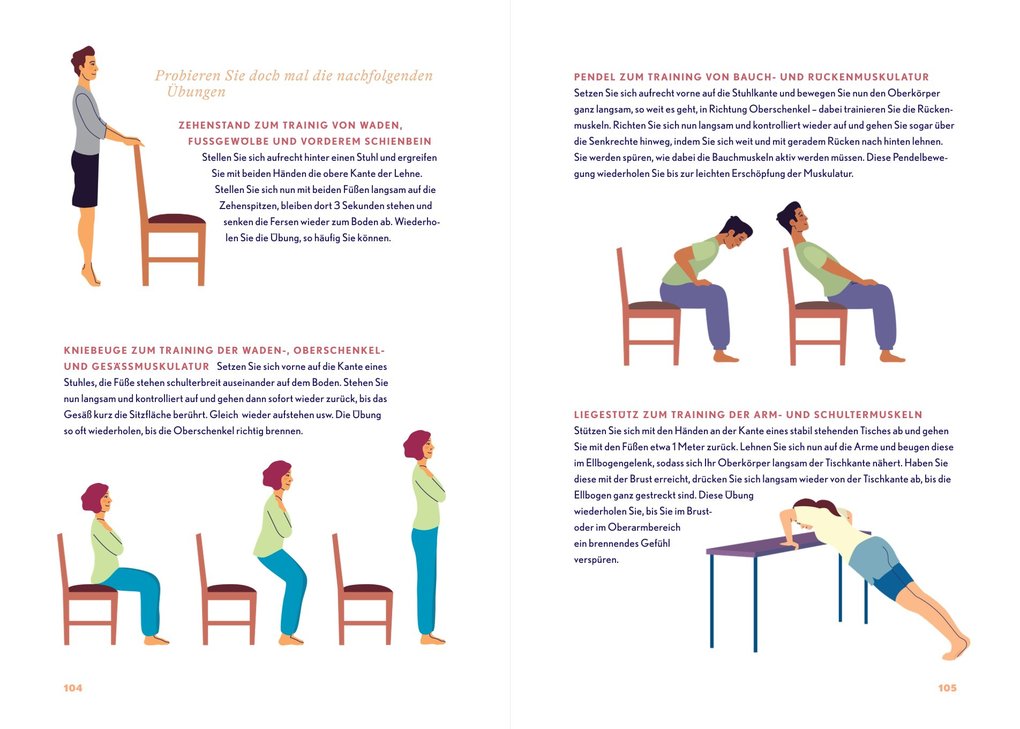 Probieren Sie doch mal die nachfolgenden Übungen

ZEHENSTAND ZUM TRAINIG VON WADEN, FUSSGEWÖLBE UND VORDEREM SCHIENBEIN
Stellen Sie sich aufrecht hinter einen Stuhl und ergreifen Sie mit beiden Händen die obere Kante der Lehne. Stellen Sie sich nun mit beiden Füßen langsam auf die Zehenspitzen, bleiben dort 3 Sekunden stehen und senken die Fersen wieder zum Boden ab. Wiederholen Sie die Übung, so häufig Sie können.

KNIEBEUGE ZUM TRAINING DER WADEN-, OBERSCHENKEL- UND GESÄSSMUSKULATUR Setzen Sie sich vorne auf die Kante eines Stuhles, die Füße stehen schulterbreit auseinander auf dem Boden. Stehen Sie nun langsam und kontrolliert auf und gehen dann sofort wieder zurück, bis das Gesäß kurz die Sitzfläche berührt. Gleich wieder aufstehen usw. Die Übung so oft wiederholen, bis die Oberschenkel richtig brennen.

104

PENDEL ZUM TRAINING VON BAUCH- UND RÜCKENMUSKULATUR
Setzen Sie sich aufrecht vorne auf die Stuhlkante und bewegen Sie nun den Oberkörper ganz langsam, so weit es geht, in Richtung Oberschenkel – dabei trainieren Sie die Rückenmuskeln. Richten Sie sich nun langsam und kontrolliert wieder auf und gehen Sie sogar über die Senkrechte hinweg, indem Sie sich weit und mit geradem Rücken nach hinten lehnen. Sie werden spüren, wie dabei die Bauchmuskeln aktiv werden müssen. Diese Pendelbewegung wiederholen Sie bis zur leichten Erschöpfung der Muskulatur.

LIEGESTÜTZ ZUM TRAINING DER ARM- UND SCHULTERMUSKELN
Stützen Sie sich mit den Händen an der Kante eines stabil stehenden Tisches ab und gehen Sie mit den Füßen etwa 1 Meter zurück. Lehnen Sie sich nun auf die Arme und beugen diese im Ellbogengelenk, sodass sich Ihr Oberkörper langsam der Tischkante nähert. Haben Sie diese mit der Brust erreicht, drücken Sie sich langsam wieder von der Tischkante ab, bis die Ellbogen ganz gestreckt sind. Diese Übung wiederholen Sie, bis Sie im Brust- oder im Oberarmbereich ein brennendes Gefühl verspüren.

105