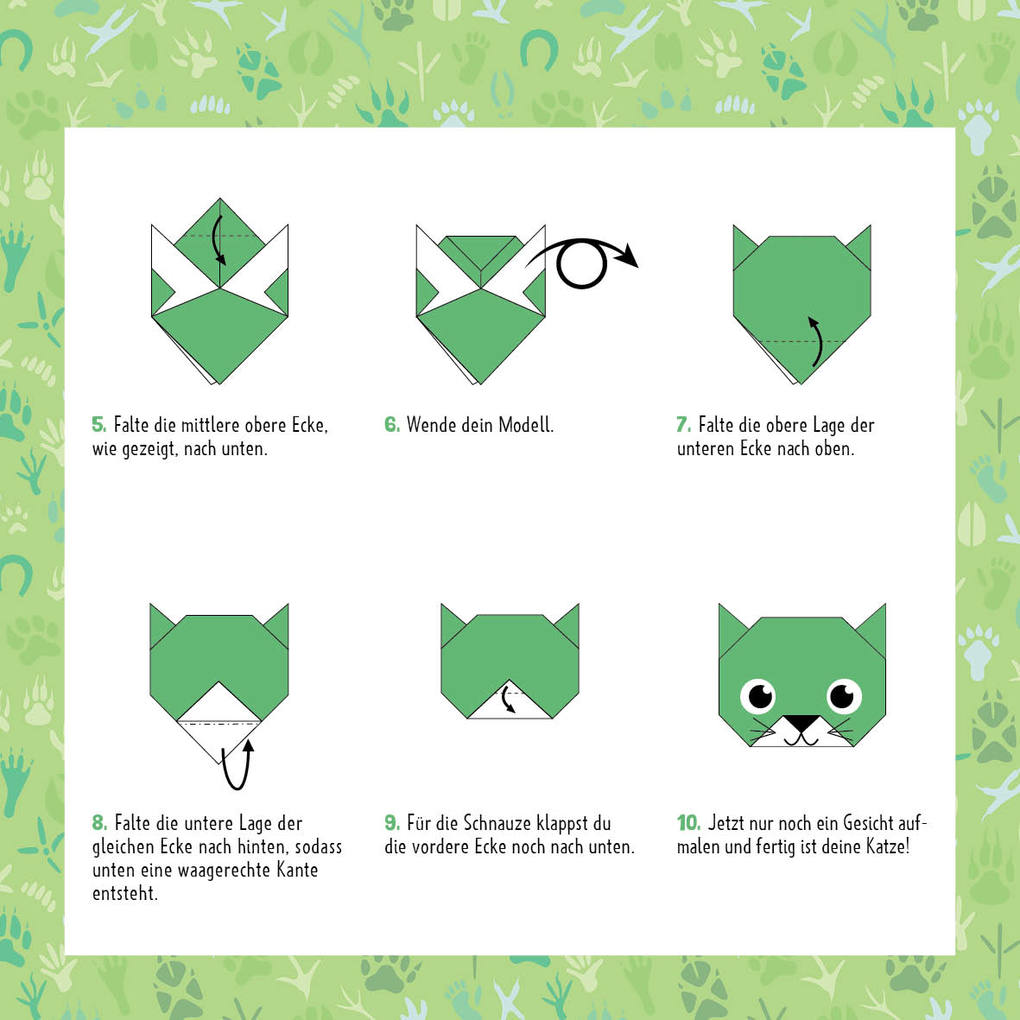 5. Falte die mittlere obere Ecke, wie gezeigt, nach unten.

6. Wende dein Modell.

7. Falte die obere Lage der unteren Ecke nach oben.

8. Falte die untere Lage der gleichen Ecke nach hinten, sodass unten eine waagerechte Kante entsteht.

9. Für die Schnauze klappst du die vordere Ecke noch nach unten.

10. Jetzt nur noch ein Gesicht aufmalen und fertig ist deine Katze!