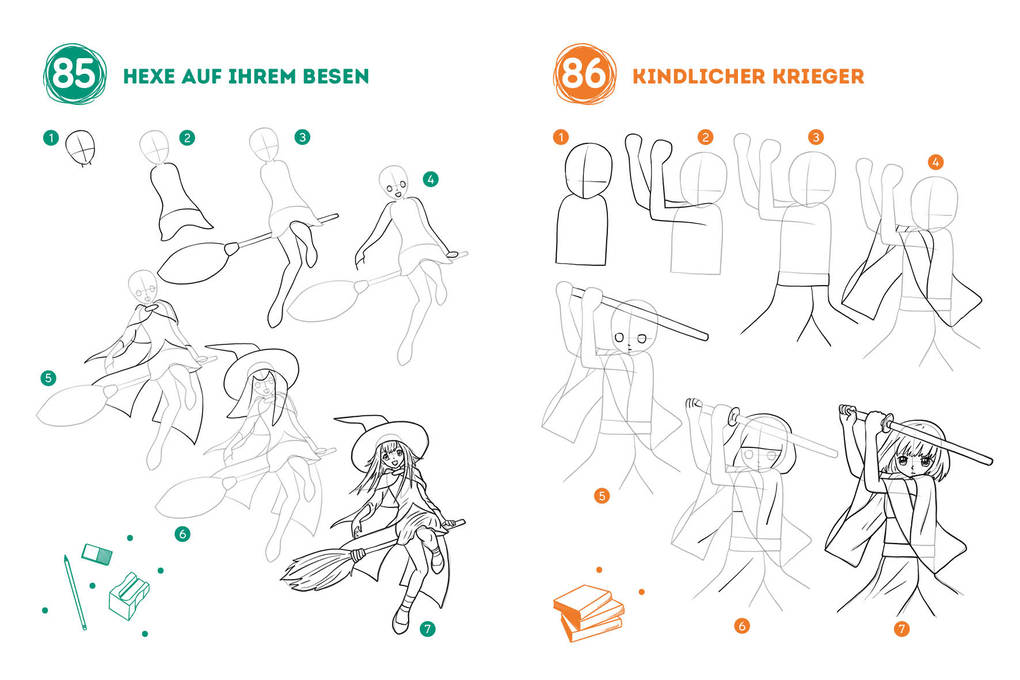 85 HEXE AUF IHREM BESEN

1
2
3
4
5
6
7

86 KINDLICHER KRIEGER

1
2
3
4
5
6
7