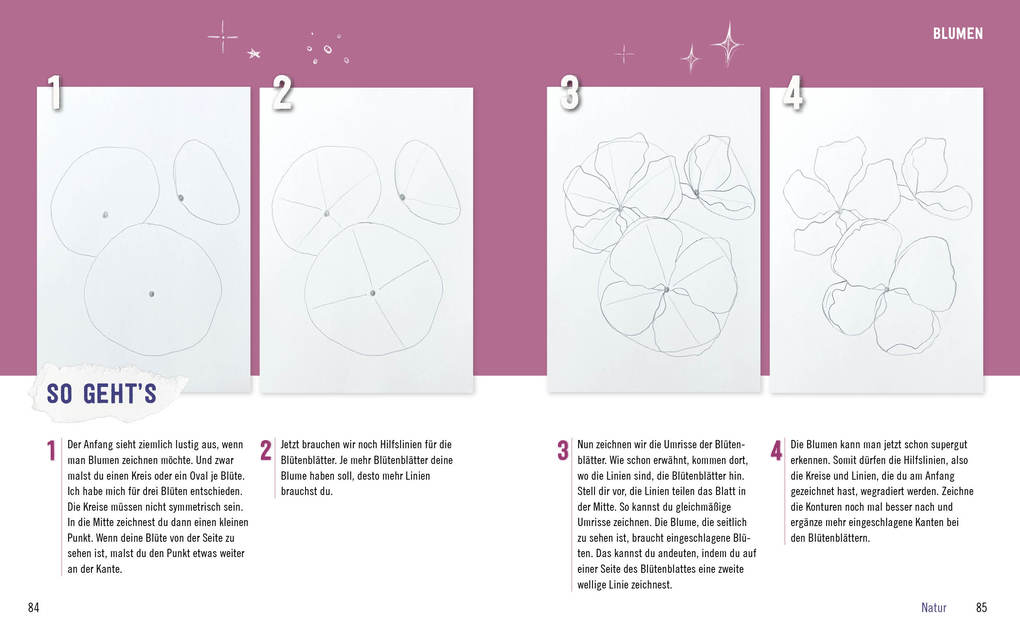 BLUMEN

1

2

3

4

SO GEHT'S

1 Der Anfang sieht ziemlich lustig aus, wenn man Blumen zeichnen möchte. Und zwar malst du einen Kreis oder ein Oval je Blüte. Ich habe mich für drei Blüten entschieden. Die Kreise müssen nicht symmetrisch sein. In die Mitte zeichnest du dann einen kleinen Punkt. Wenn deine Blüte von der Seite zu sehen ist, malst du den Punkt etwas weiter an der Kante.

2 Jetzt brauchen wir noch Hilfslinien für die Blütenblätter. Je mehr Blütenblätter deine Blume haben soll, desto mehr Linien brauchst du.

3 Nun zeichnen wir die Umrisse der Blütenblätter. Wie schon erwähnt, kommen dort, wo die Linien sind, die Blütenblätter hin. Stell dir vor, die Linien teilen das Blatt in der Mitte. So kannst du gleichmäßige Umrisse zeichnen. Die Blume, die seitlich zu sehen ist, braucht eingeschlagene Blüten. Das kannst du andeuten, indem du auf einer Seite des Blütenblattes eine zweite wellige Linie zeichnest.

4 Die Blumen kann man jetzt schon supergut erkennen. Somit dürfen die Hilfslinien, also die Kreise und Linien, die du am Anfang gezeichnet hast, wegradiert werden. Zeichne die Konturen noch mal besser nach und ergänze mehr eingeschlagene Kanten bei den Blütenblättern.

84

Natur 85