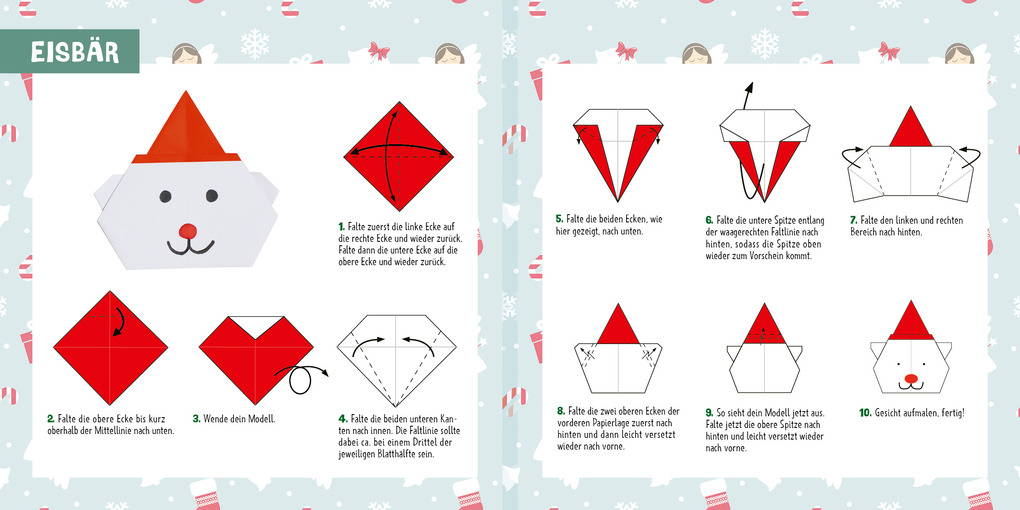 EISBÄR

1. Falte zuerst die linke Ecke auf die rechte Ecke und wieder zurück. Falte dann die untere Ecke auf die obere Ecke und wieder zurück.

2. Falte die obere Ecke bis kurz oberhalb der Mittellinie nach unten.

3. Wende dein Modell.

4. Falte die beiden unteren Kanten nach innen. Die Faltlinie sollte dabei ca. bei einem Drittel der jeweiligen Blatthälfte sein.

5. Falte die beiden Ecken, wie hier gezeigt, nach unten.

6. Falte die untere Spitze entlang der waagerechten Faltlinie nach hinten, sodass die Spitze oben wieder zum Vorschein kommt.

7. Falte den linken und rechten Bereich nach hinten.

8. Falte die zwei oberen Ecken der vorderen Papierlage zuerst nach hinten und dann leicht versetzt wieder nach vorne.

9. So sieht dein Modell jetzt aus. Falte jetzt die obere Spitze nach hinten und leicht versetzt wieder nach vorne.

10. Gesicht aufmalen, fertig!