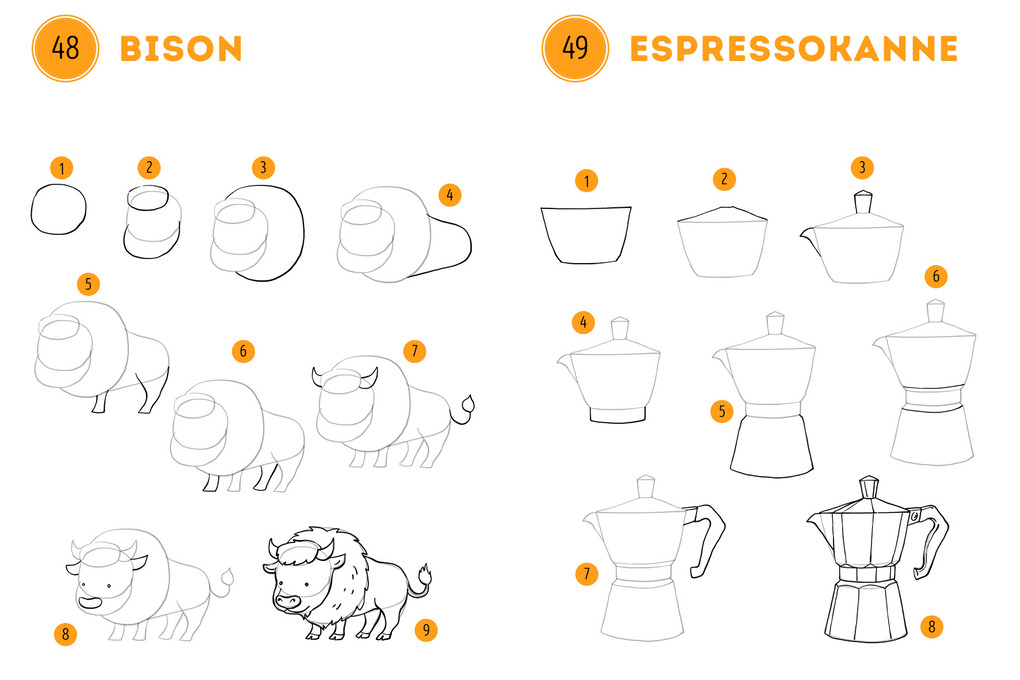 48 BISON

1
2
3
4
5
6
7
8
9

49 ESPRESSOKANNE

1
2
3
4
5
6
7
8