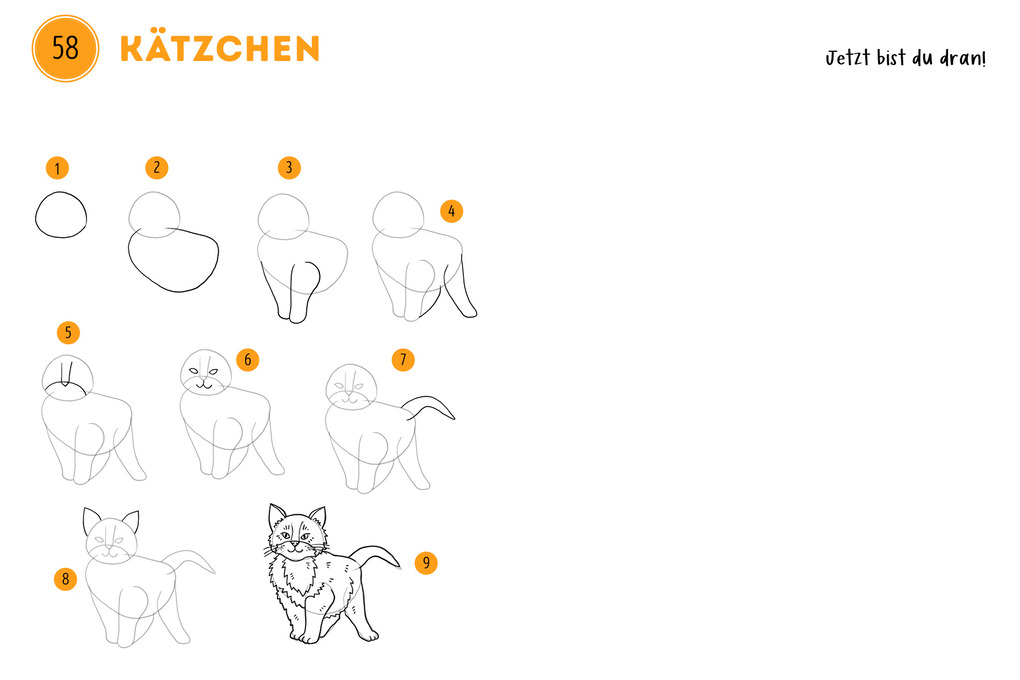 58 KÄTZCHEN

Jetzt bist du dran!

1 2 3 4

5 6 7

8 9