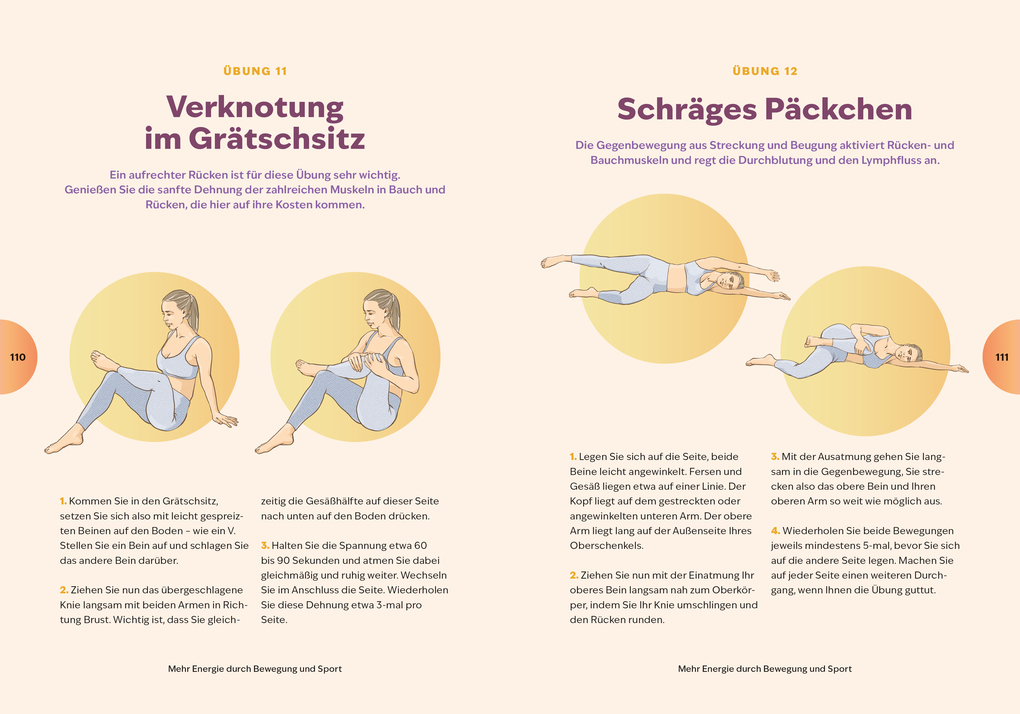 ÜBUNG 11

Verknotung im Grätschsitz

Ein aufrechter Rücken ist für diese Übung sehr wichtig. Genießen Sie die sanfte Dehnung der zahlreichen Muskeln in Bauch und Rücken, die hier auf ihre Kosten kommen.

110

1. Kommen Sie in den Grätschsitz, setzen Sie sich also mit leicht gespreizten Beinen auf den Boden – wie ein V. Stellen Sie ein Bein auf und schlagen Sie das andere Bein darüber.

2. Ziehen Sie nun das übergeschlagene Knie langsam mit beiden Armen in Richtung Brust. Wichtig ist, dass Sie gleichzeitig die Gesäßhälfte auf dieser Seite nach unten auf den Boden drücken.

3. Halten Sie die Spannung etwa 60 bis 90 Sekunden und atmen Sie dabei gleichmäßig und ruhig weiter. Wechseln Sie im Anschluss die Seite. Wiederholen Sie diese Dehnung etwa 3-mal pro Seite.

Mehr Energie durch Bewegung und Sport

ÜBUNG 12

Schräges Päckchen

Die Gegenbewegung aus Streckung und Beugung aktiviert Rücken- und Bauchmuskeln und regt die Durchblutung und den Lymphfluss an.

111

1. Legen Sie sich auf die Seite, beide Beine leicht angewinkelt. Fersen und Gesäß liegen etwa auf einer Linie. Der Kopf liegt auf dem gestreckten oder angewinkelten unteren Arm. Der obere Arm liegt lang auf der Außenseite Ihres Oberschenkels.

2. Ziehen Sie nun mit der Einatmung Ihr oberes Bein langsam nah zum Oberkörper, indem Sie Ihr Knie umschlingen und den Rücken runden.

3. Mit der Ausatmung gehen Sie langsam in die Gegenbewegung, Sie strecken also das obere Bein und Ihren oberen Arm so weit wie möglich aus.

4. Wiederholen Sie beide Bewegungen jeweils mindestens 5-mal, bevor Sie sich auf die andere Seite legen. Machen Sie auf jeder Seite einen weiteren Durchgang, wenn Ihnen die Übung guttut.

Mehr Energie durch Bewegung und Sport