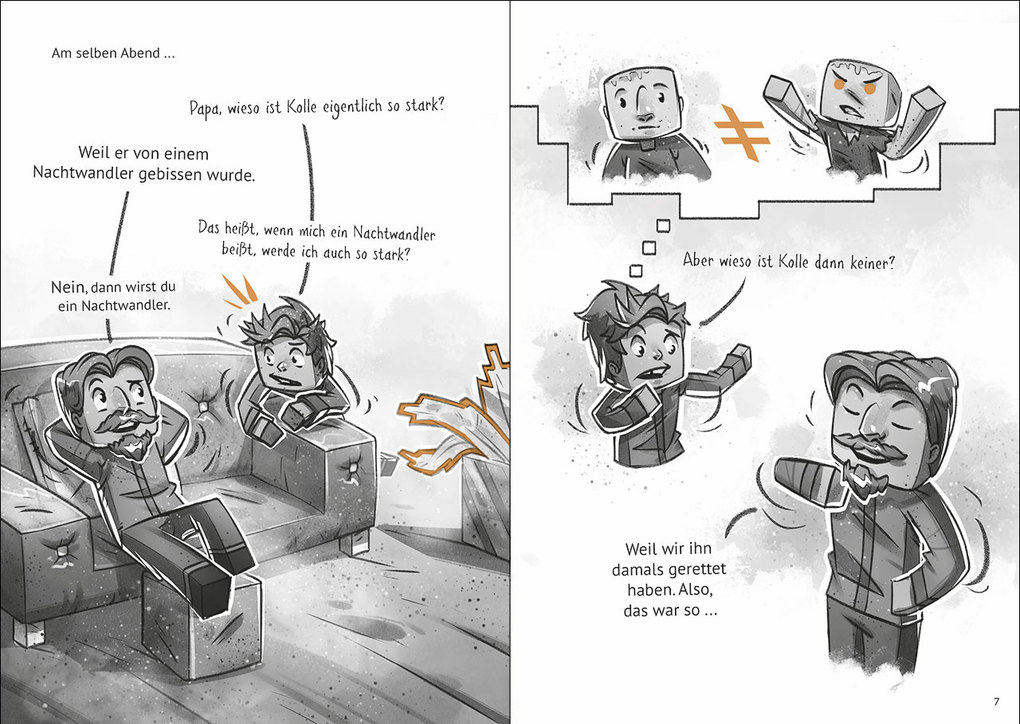 Am selben Abend ...

Papa, wieso ist Kolle eigentlich so stark?

Weil er von einem Nachtwandler gebissen wurde.

Das heißt, wenn mich ein Nachtwandler beißt, werde ich auch so stark?

Nein, dann wirst du ein Nachtwandler.

$\neq$

Aber wieso ist Kolle dann keiner?

Weil wir ihn damals gerettet haben. Also, das war so ...

7