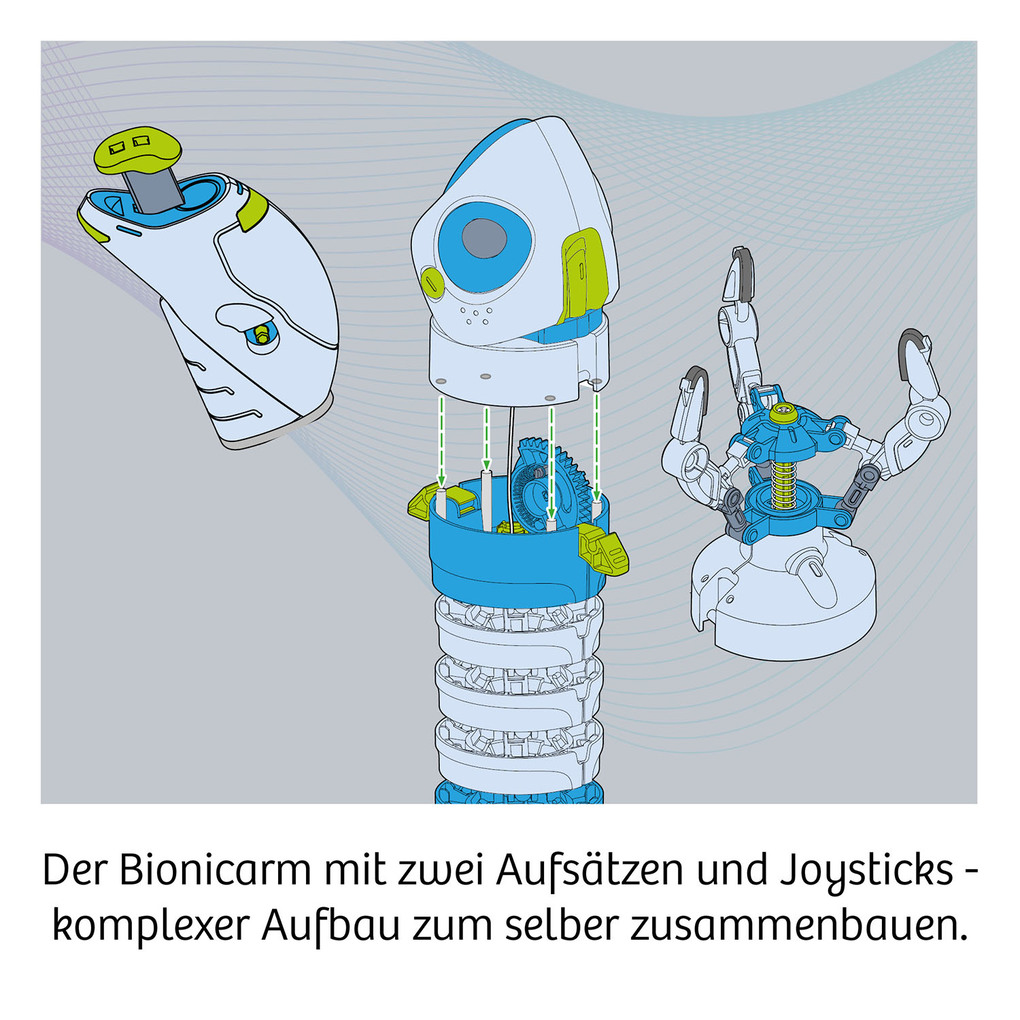 Der Bionicarm mit zwei Aufsätzen und Joysticks - komplexer Aufbau zum selber zusammenbauen.