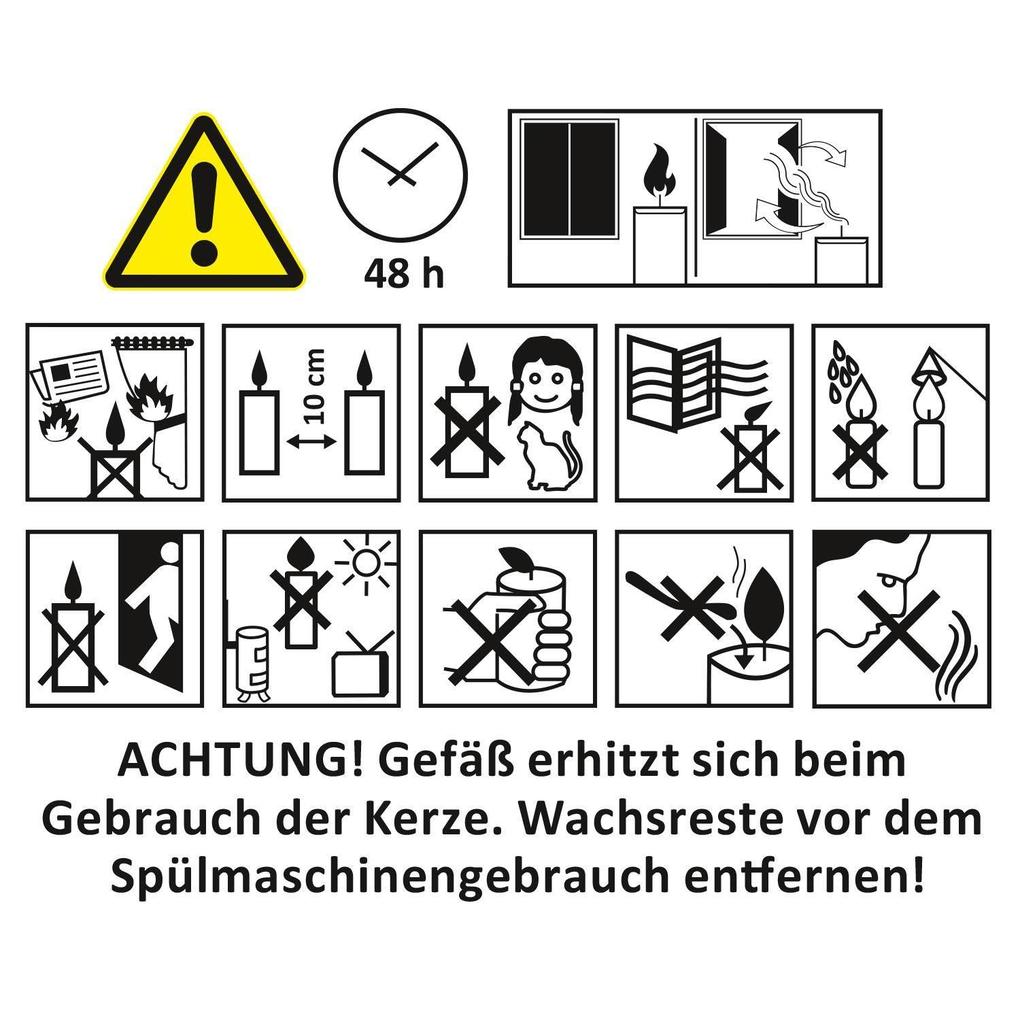 48 h

10 cm

ACHTUNG! Gefäß erhitzt sich beim Gebrauch der Kerze. Wachsreste vor dem Spülmaschinengebrauch entfernen!