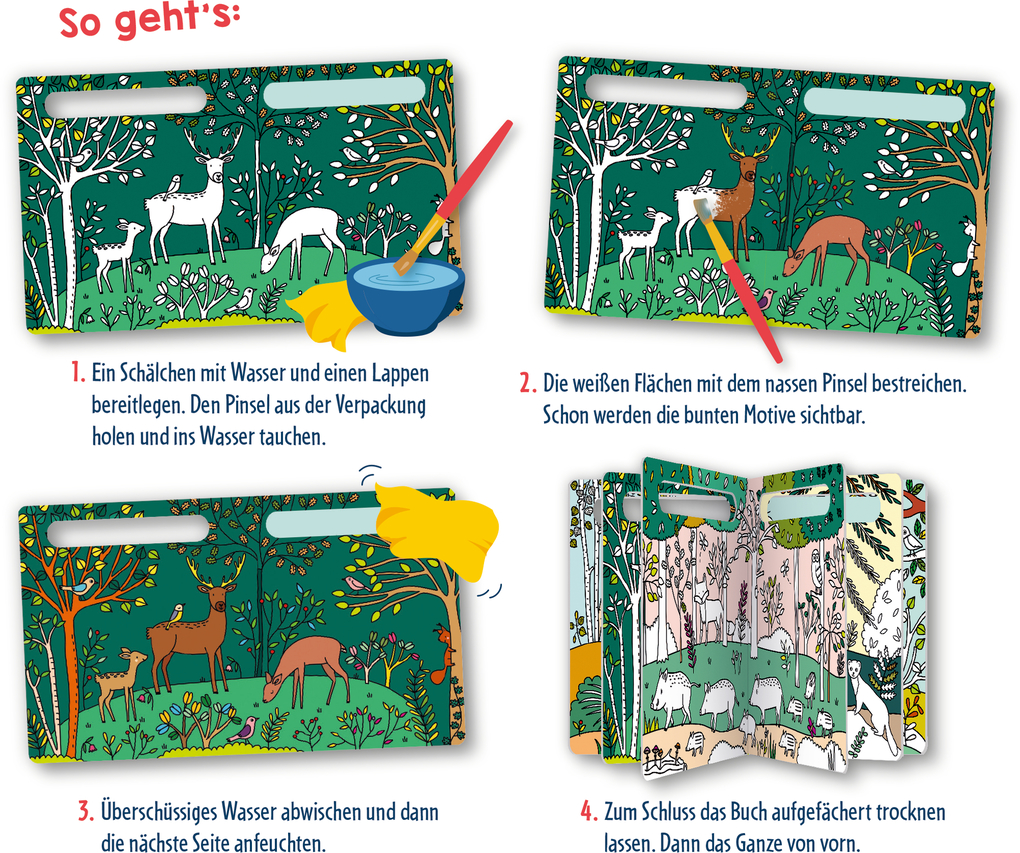 So geht's:

1. Ein Schälchen mit Wasser und einen Lappen bereitlegen. Den Pinsel aus der Verpackung holen und ins Wasser tauchen.

2. Die weißen Flächen mit dem nassen Pinsel bestreichen. Schon werden die bunten Motive sichtbar.

3. Überschüssiges Wasser abwischen und dann die nächste Seite anfeuchten.

4. Zum Schluss das Buch aufgefächert trocknen lassen. Dann das Ganze von vorn.